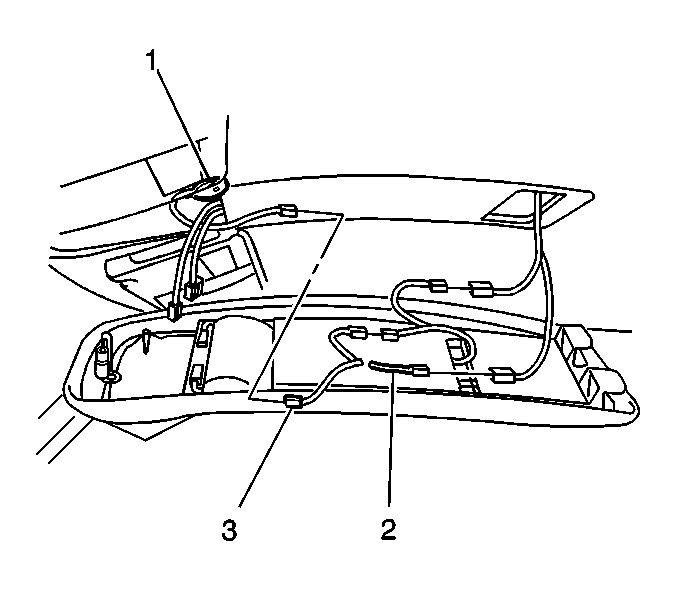 1
3
2