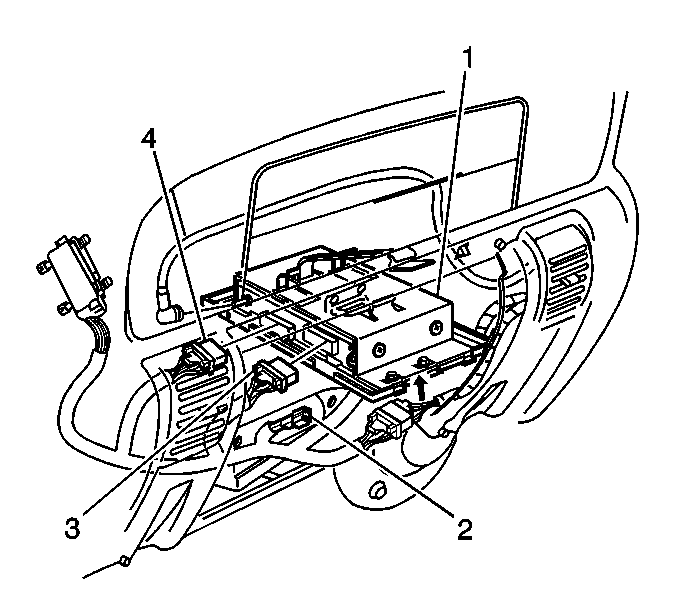 1
4
3
2