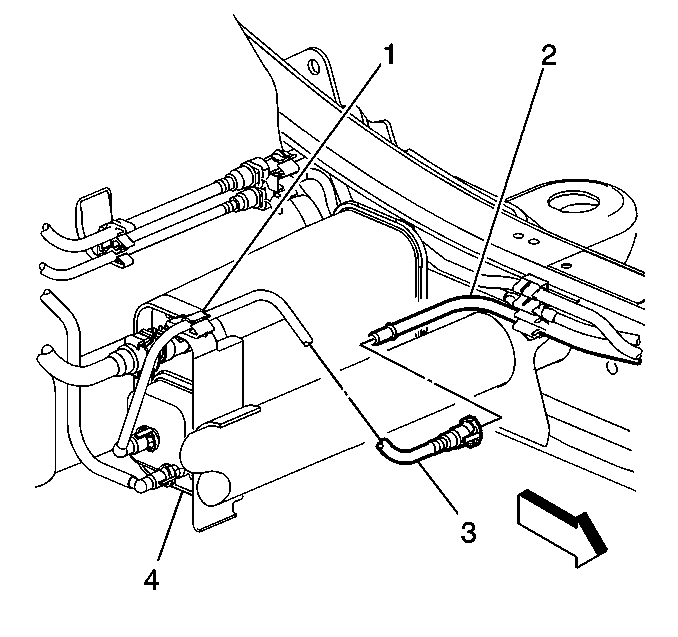 1
2
3
4