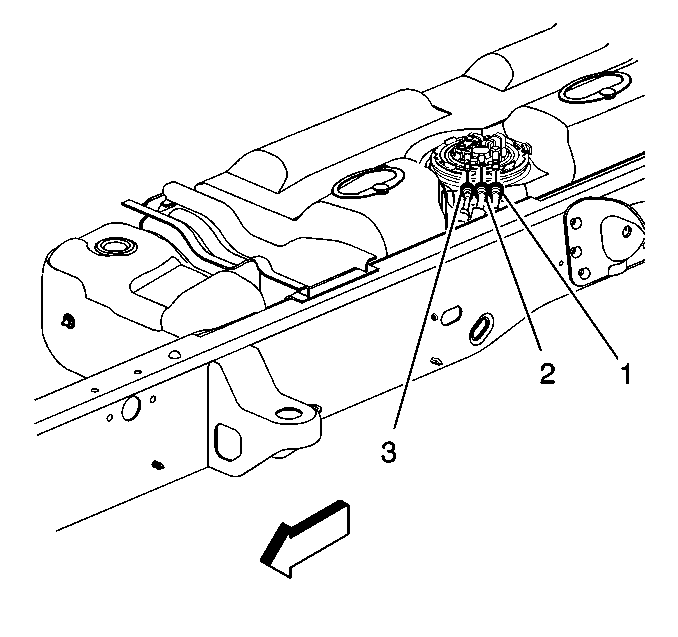 2
1
3