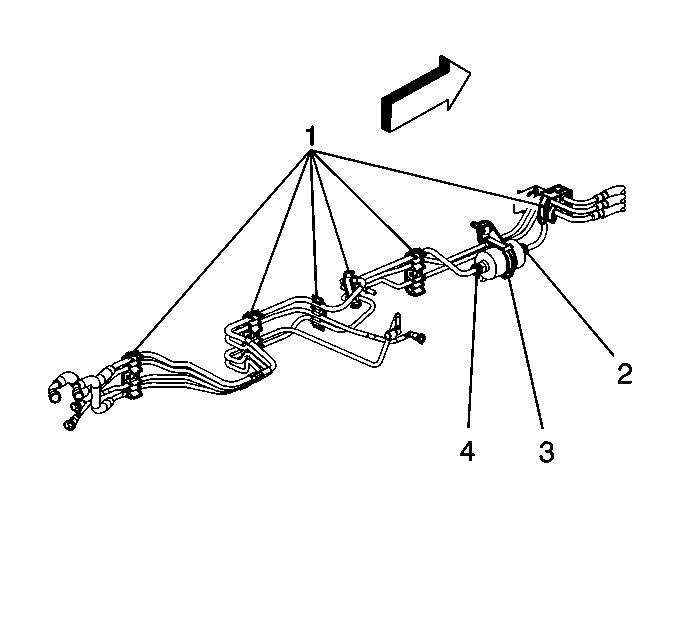 1
2
4
3