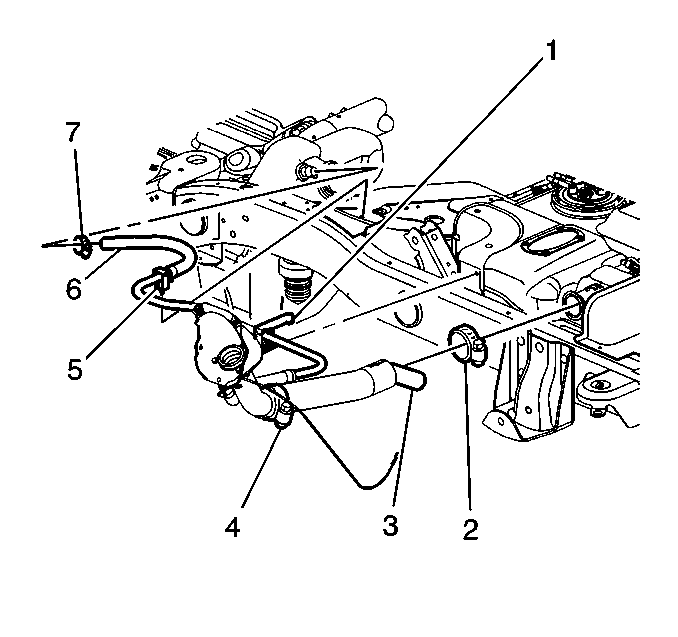 1
7
6
5
4
3
2