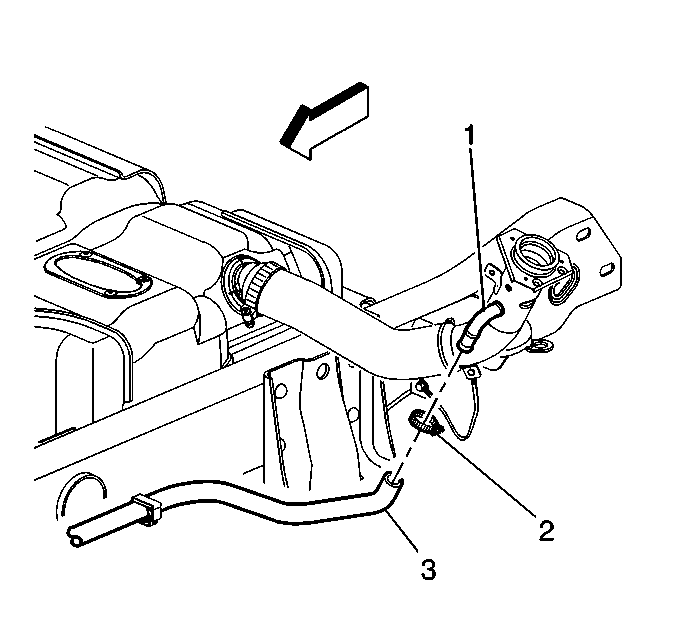 1
2
3