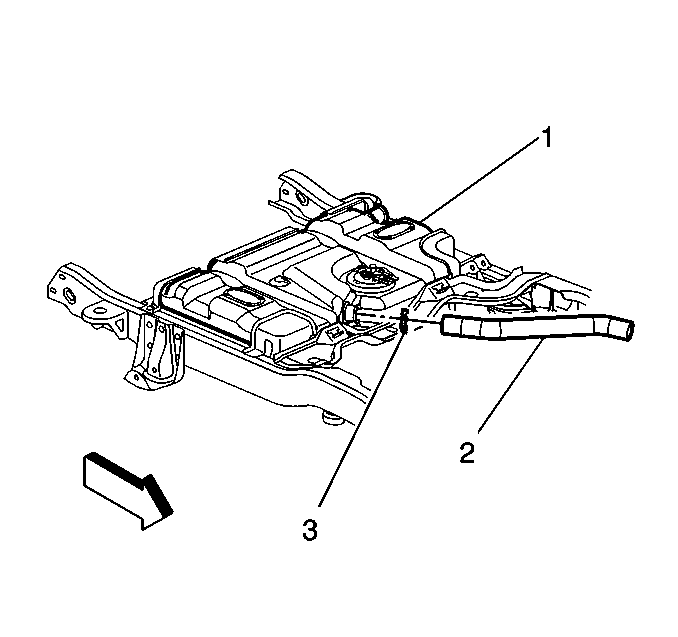 1
2
3