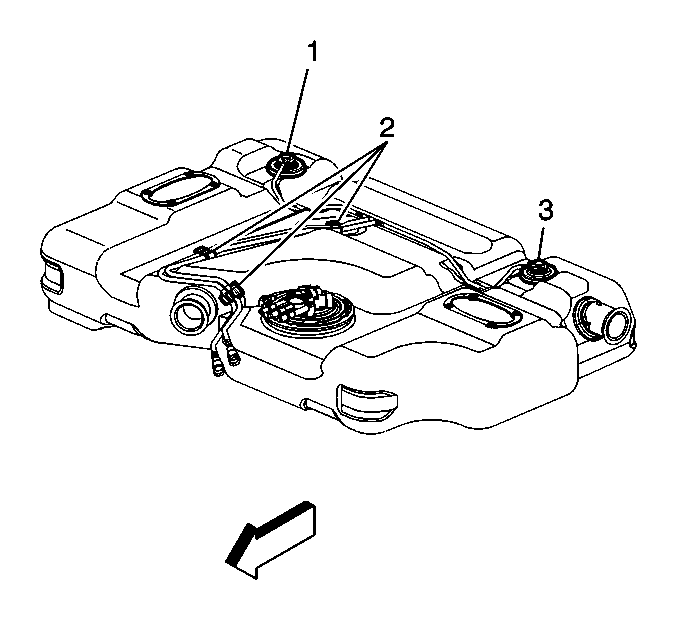 1
2
3