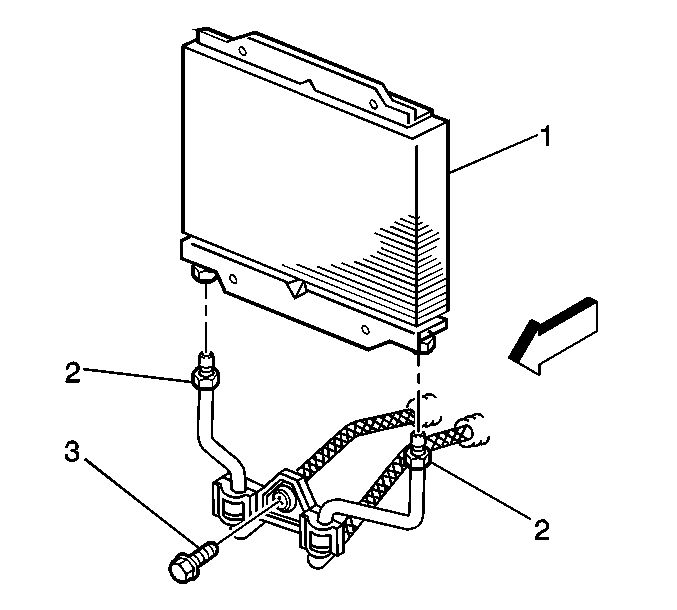 1
2
3
2