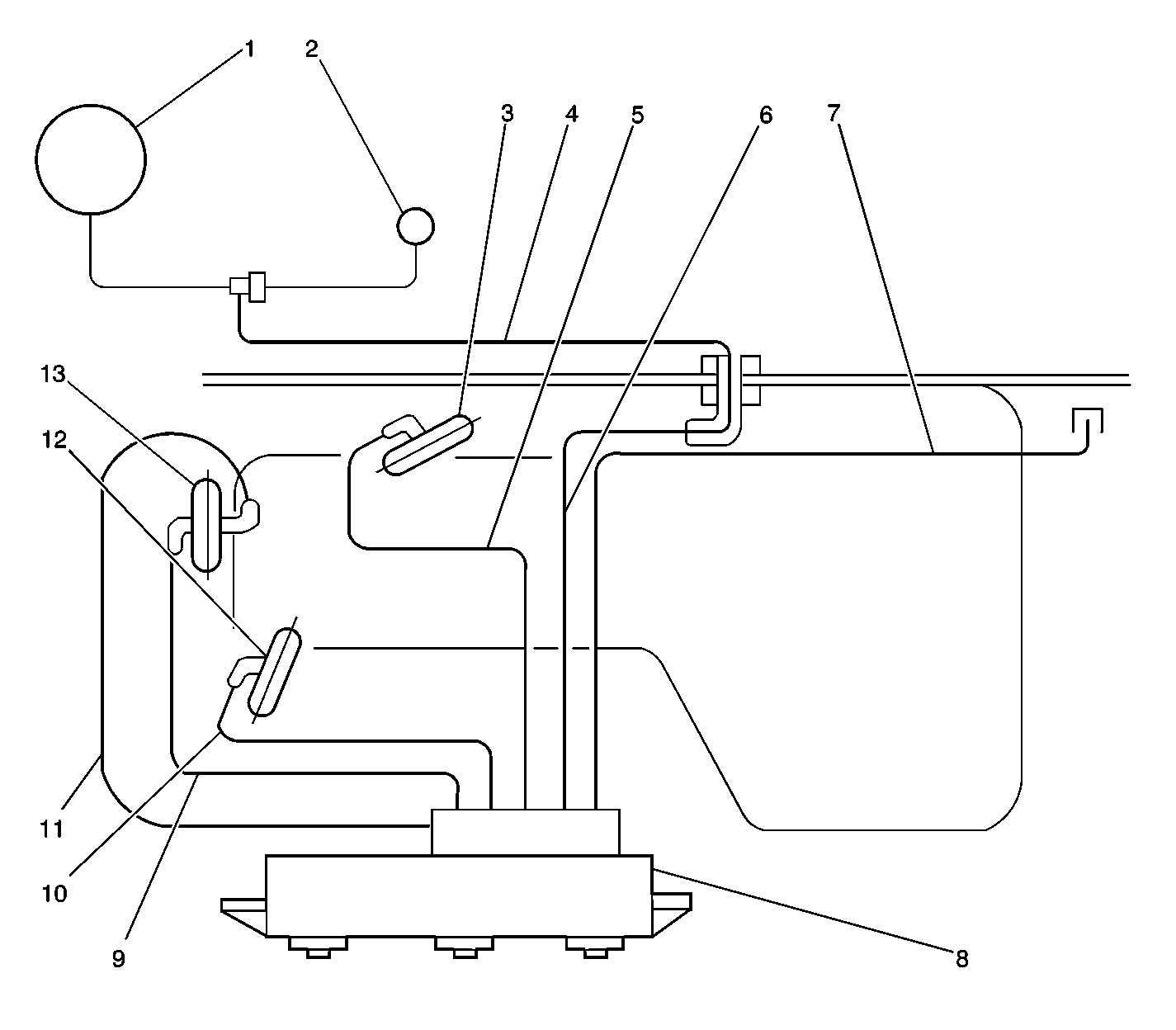 1
2
3
4
5
6
7
13
12
11
10
9
8