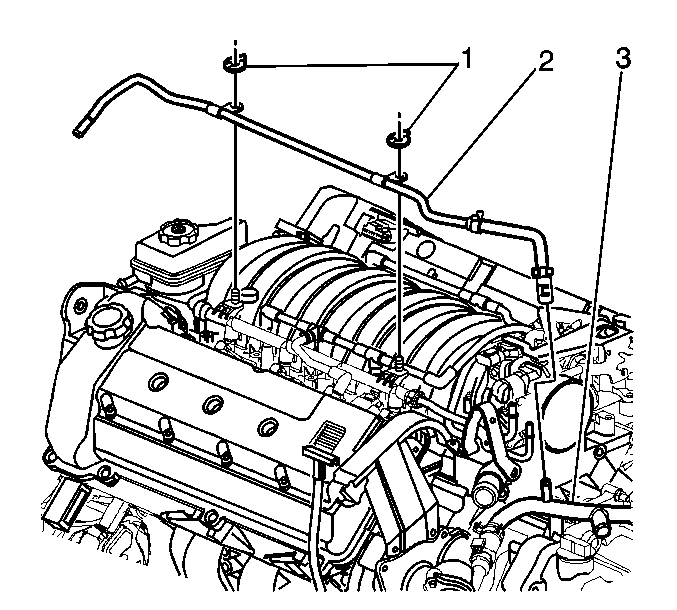 1
2
3