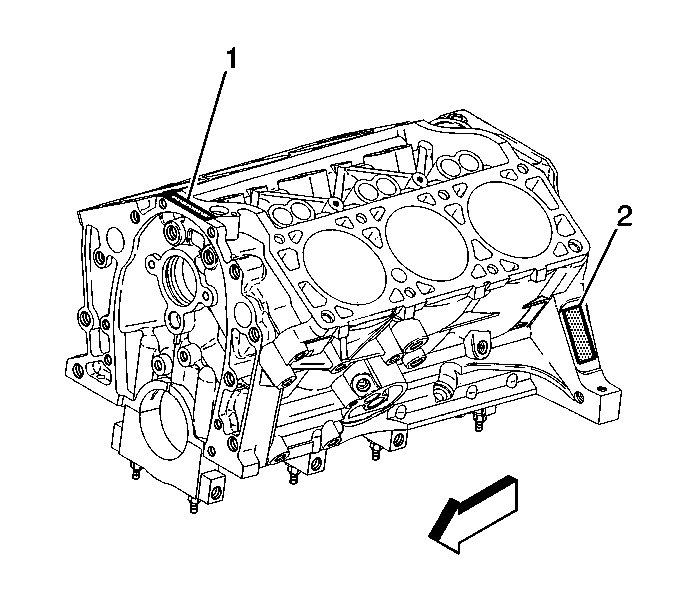 1
2