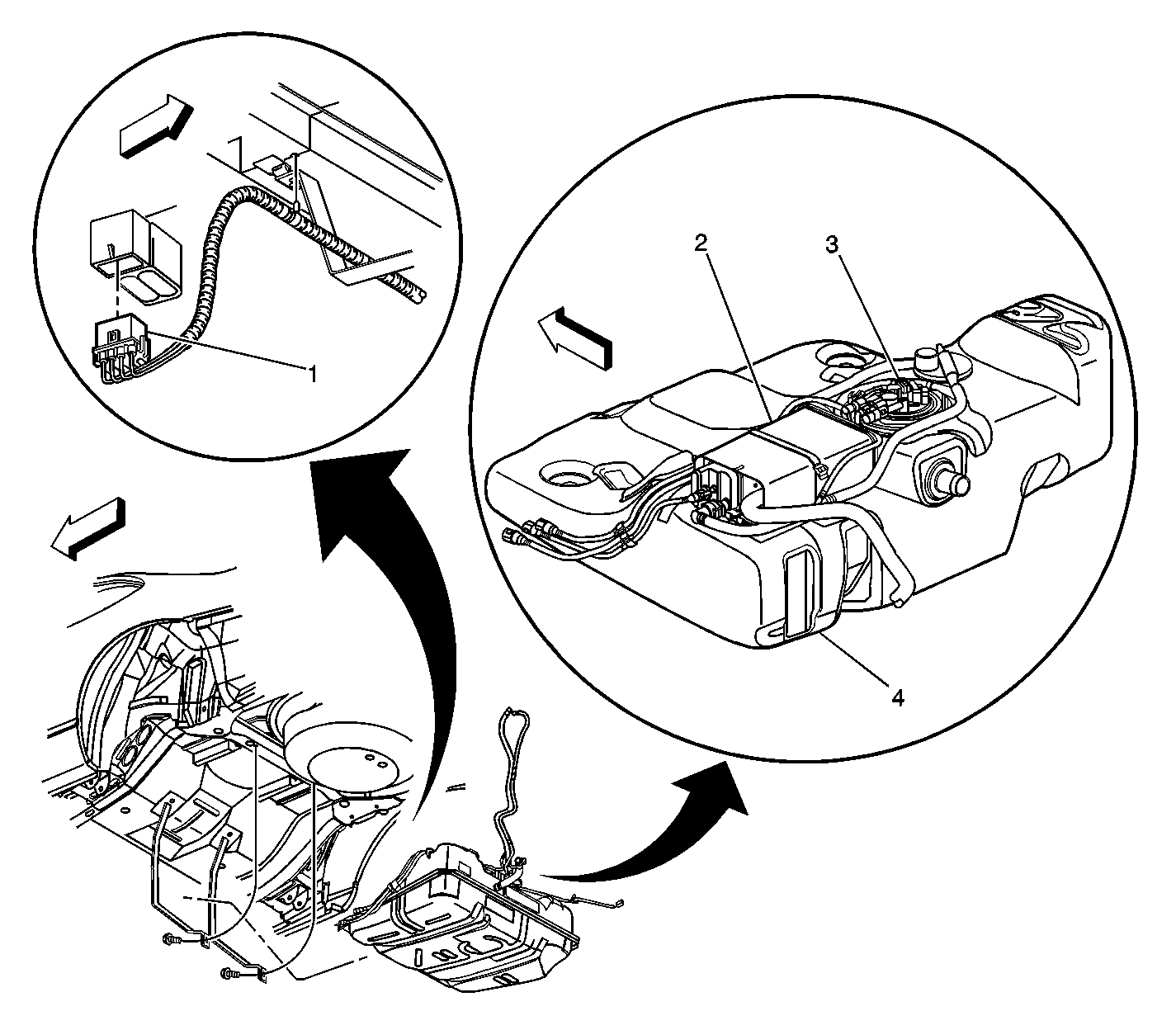 1
2
3
4