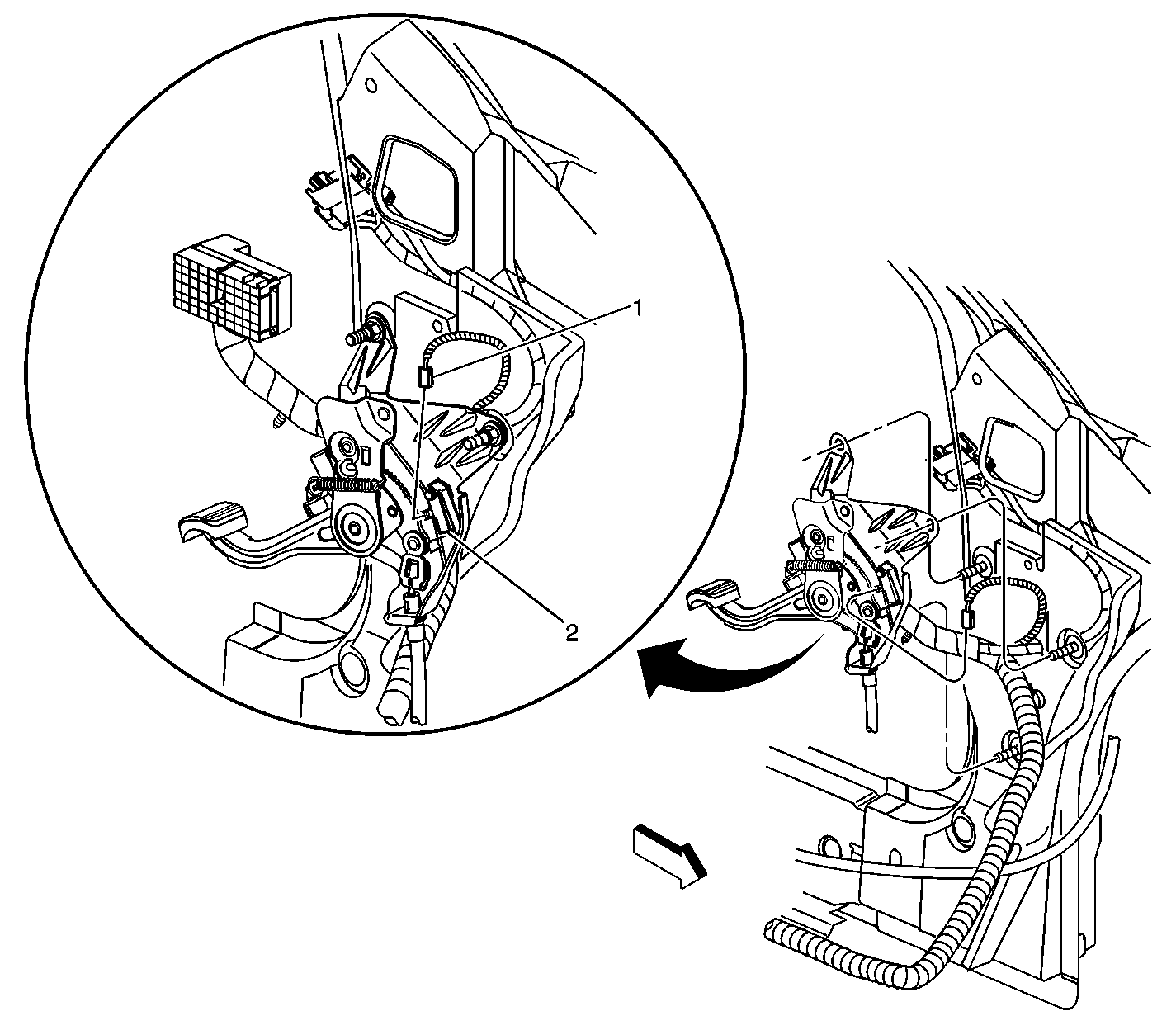 1
2