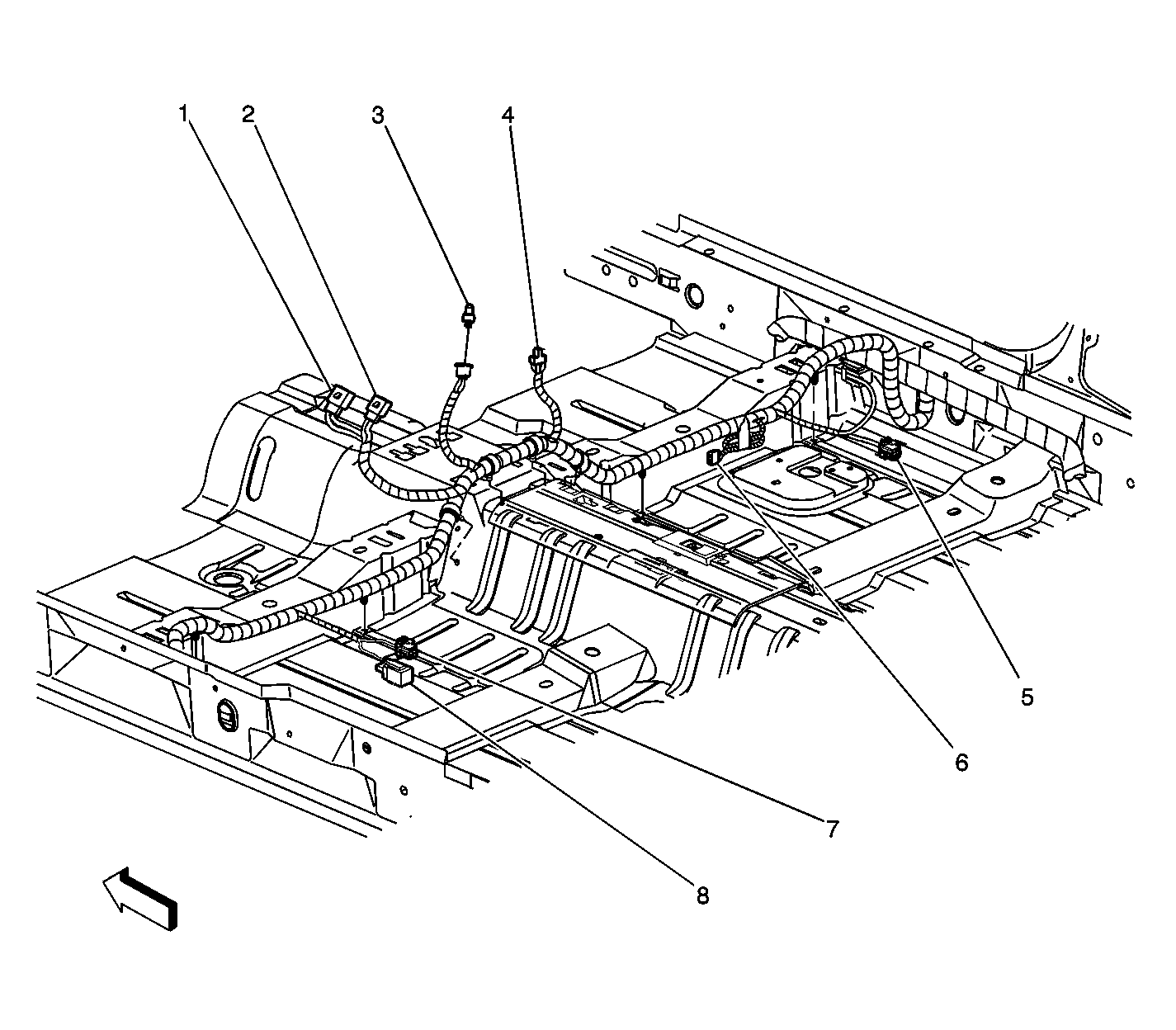 1
2
3
4
5
6
7
8