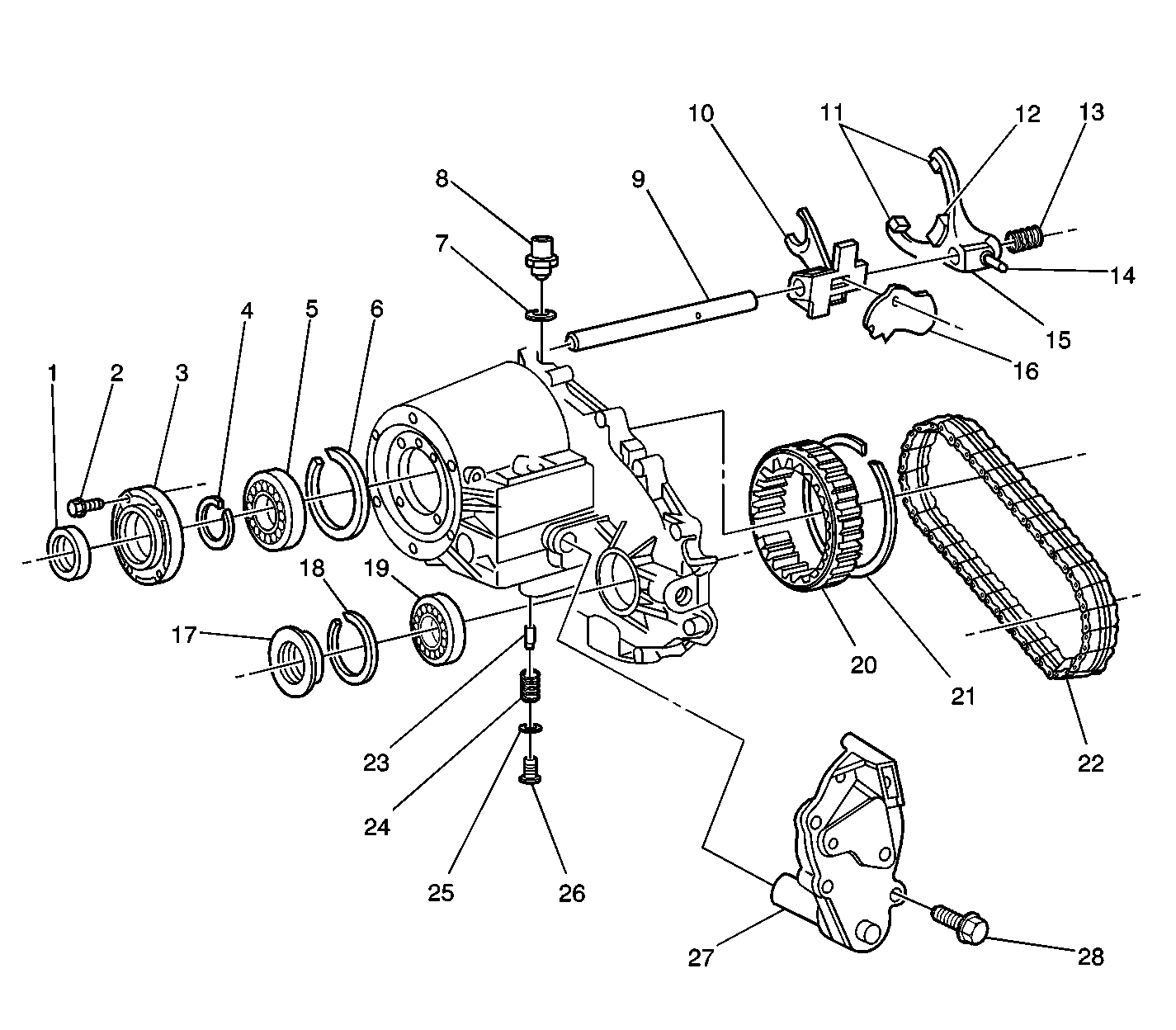 10
11
12
13
8
9
7
14
15
16
4
5
6
1
2
3
18
19
17
20
21
22
23
24
25
26
27
28