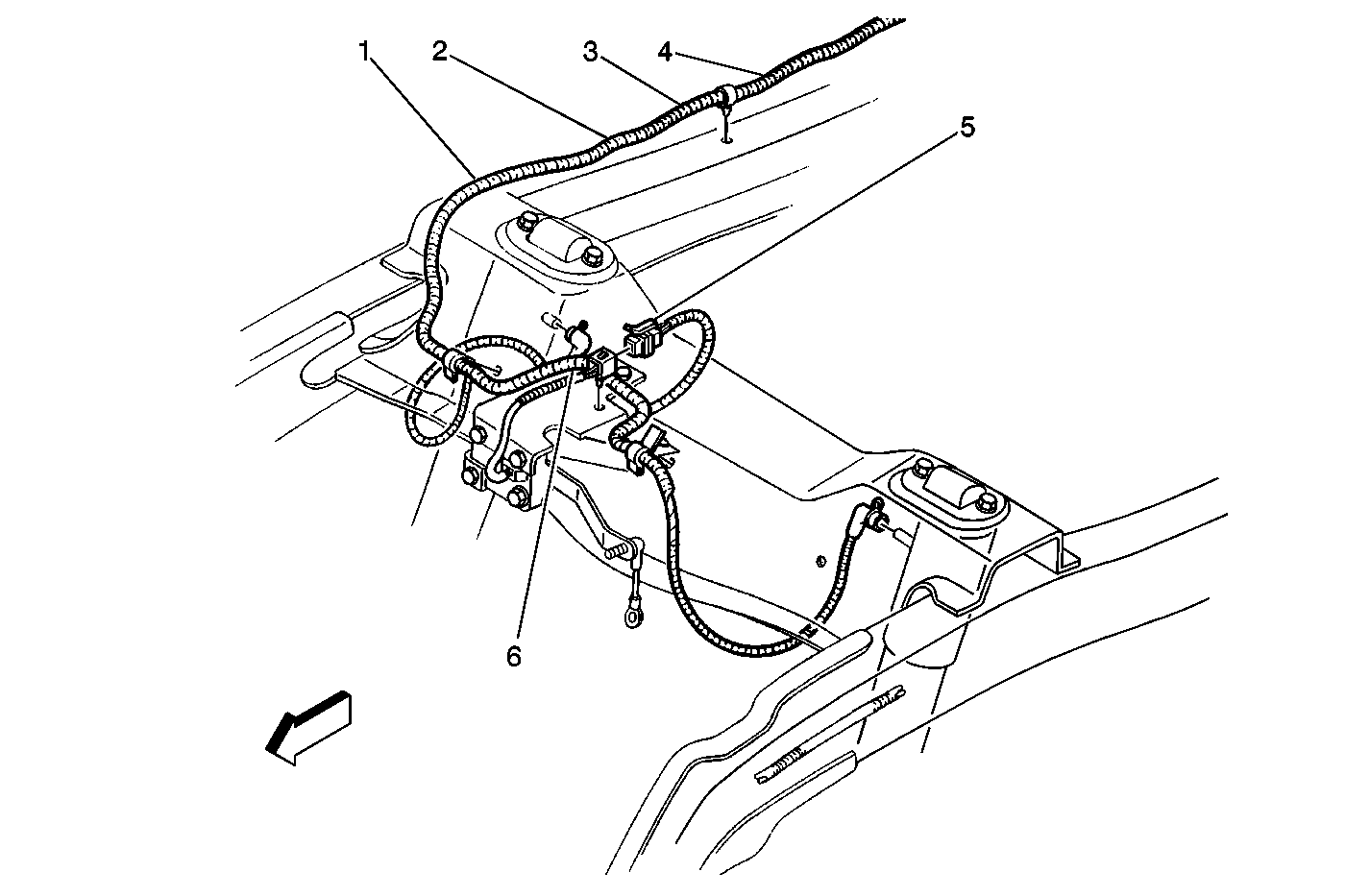 1
2
3
4
5
6