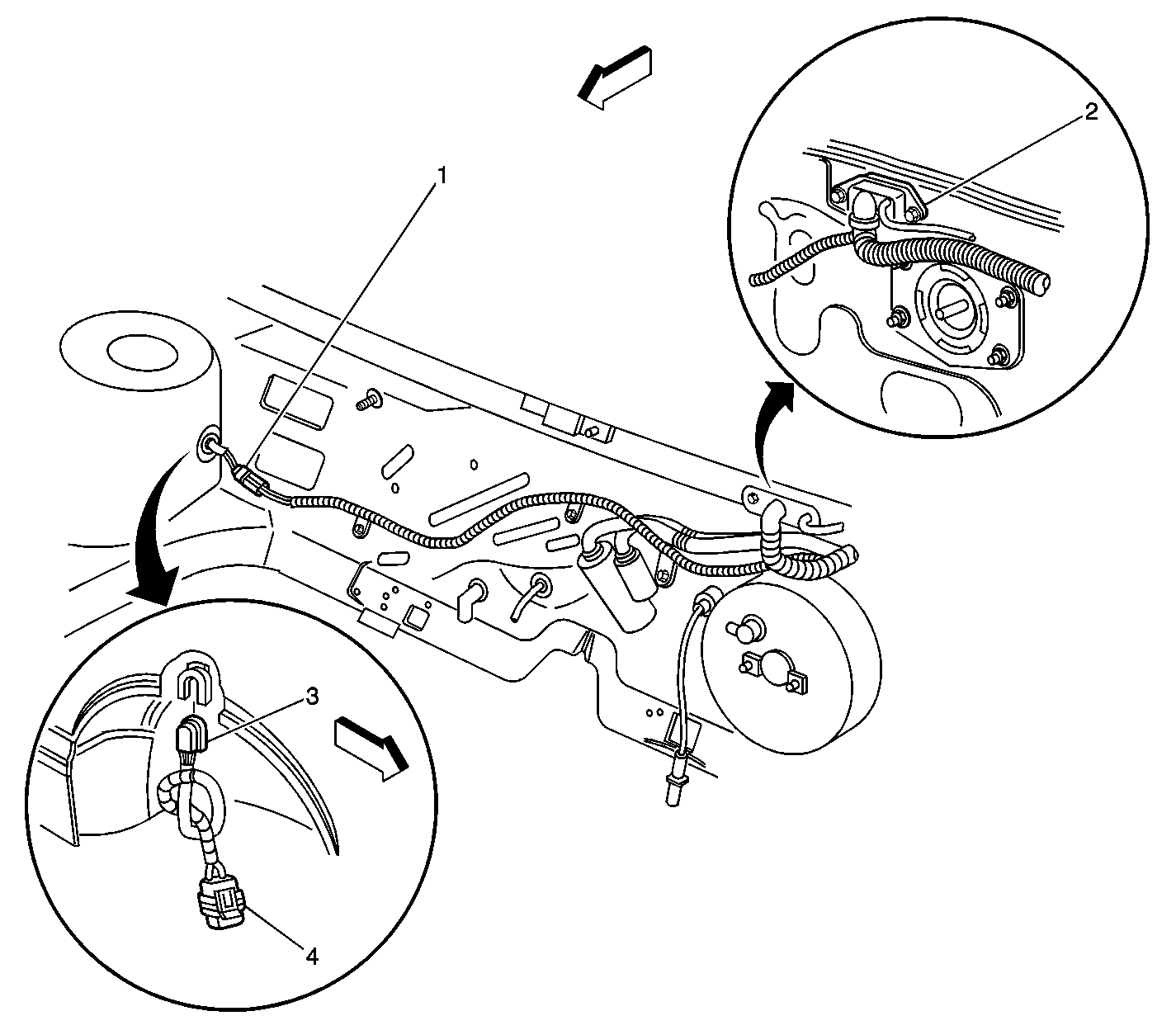 1
2
3
4