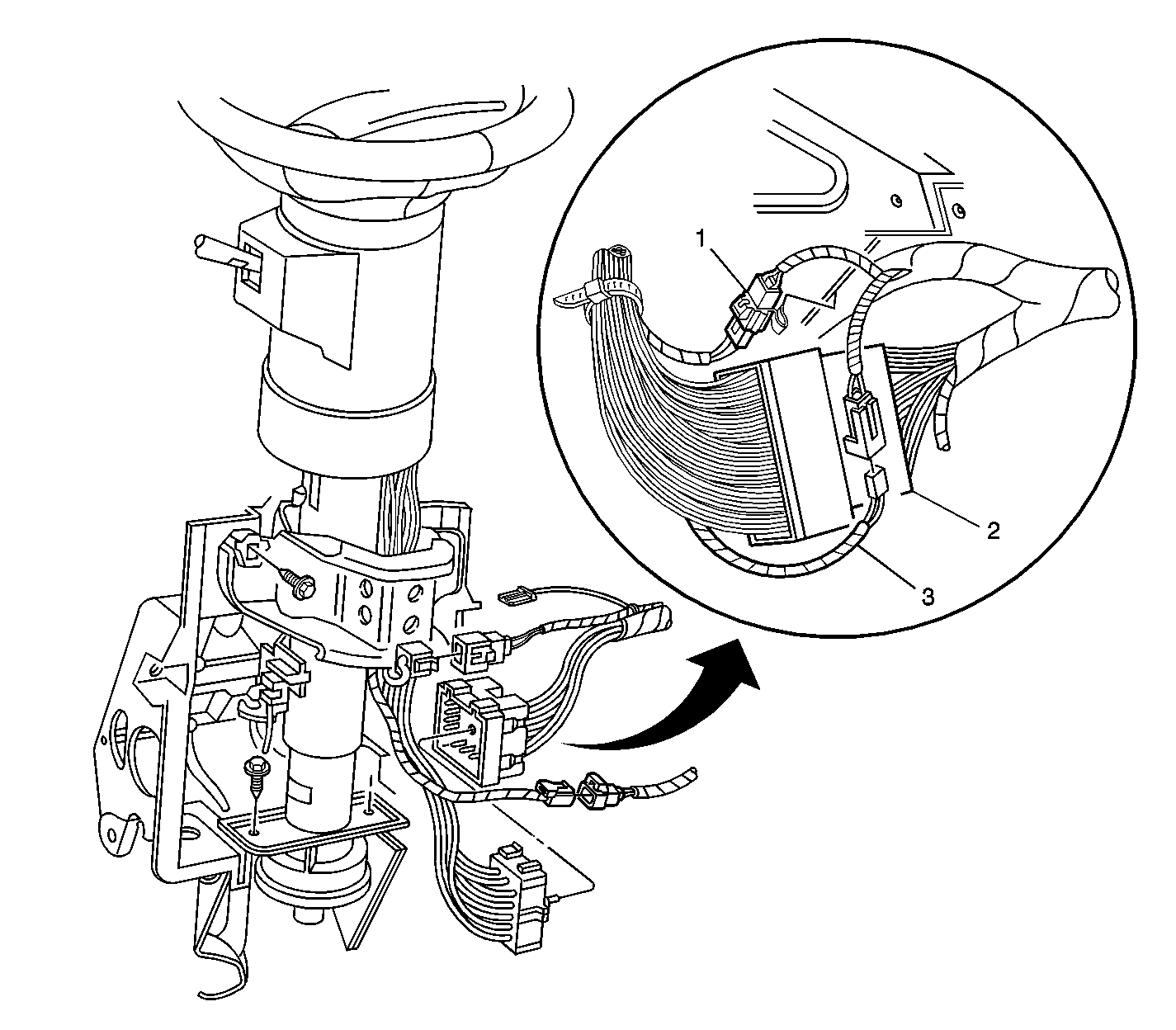 1
2
3