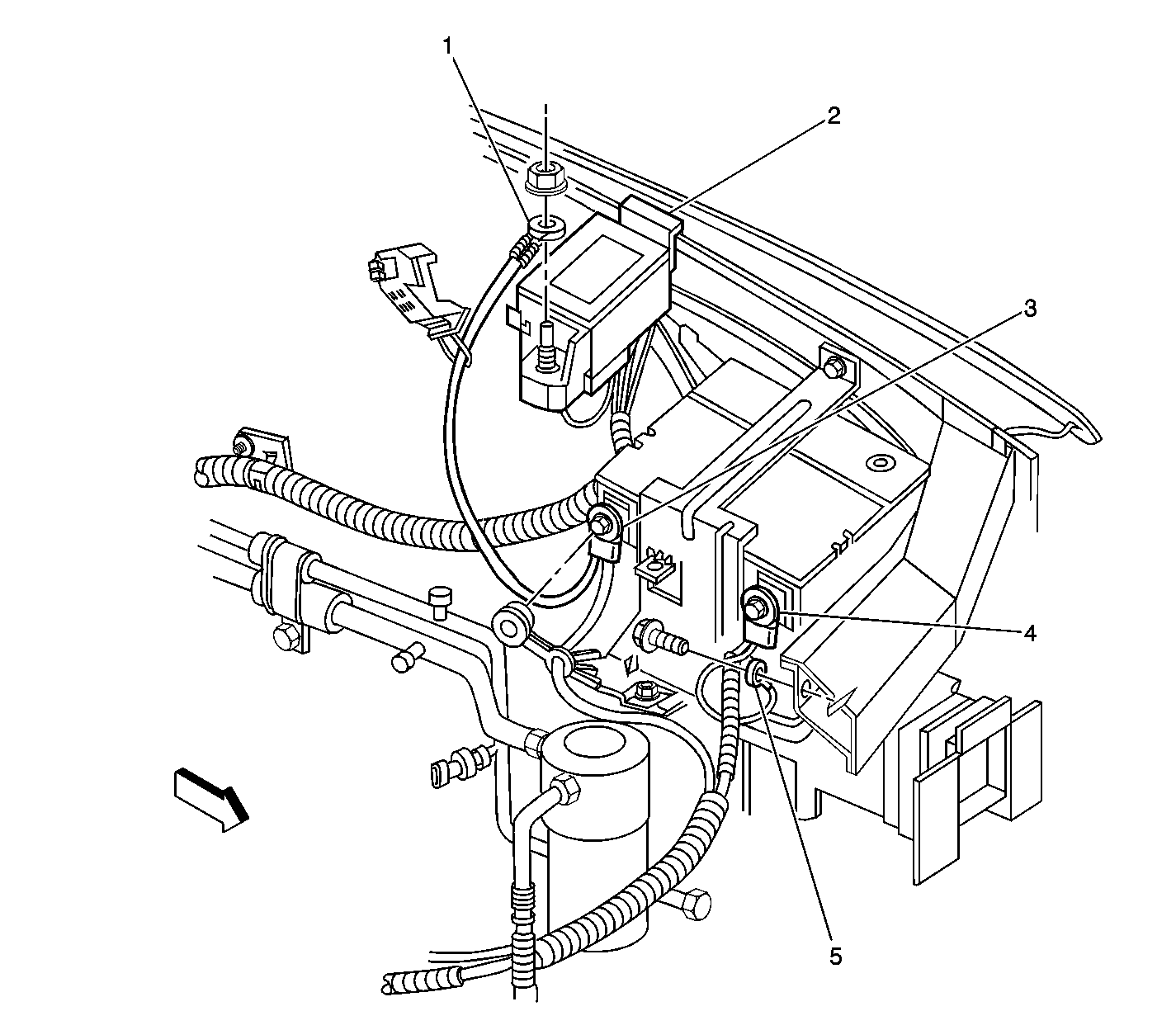 1
2
3
4
5