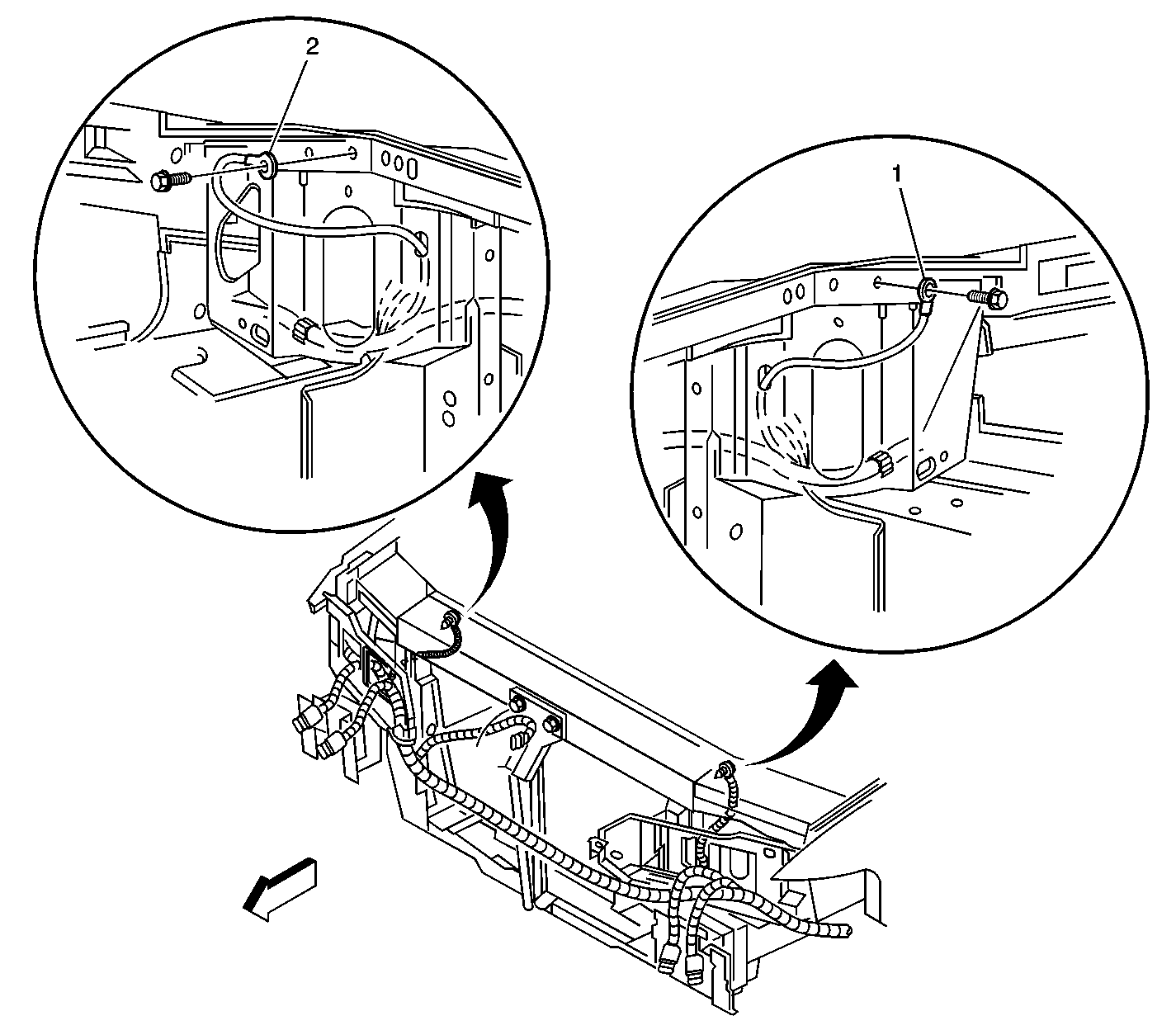 2

1