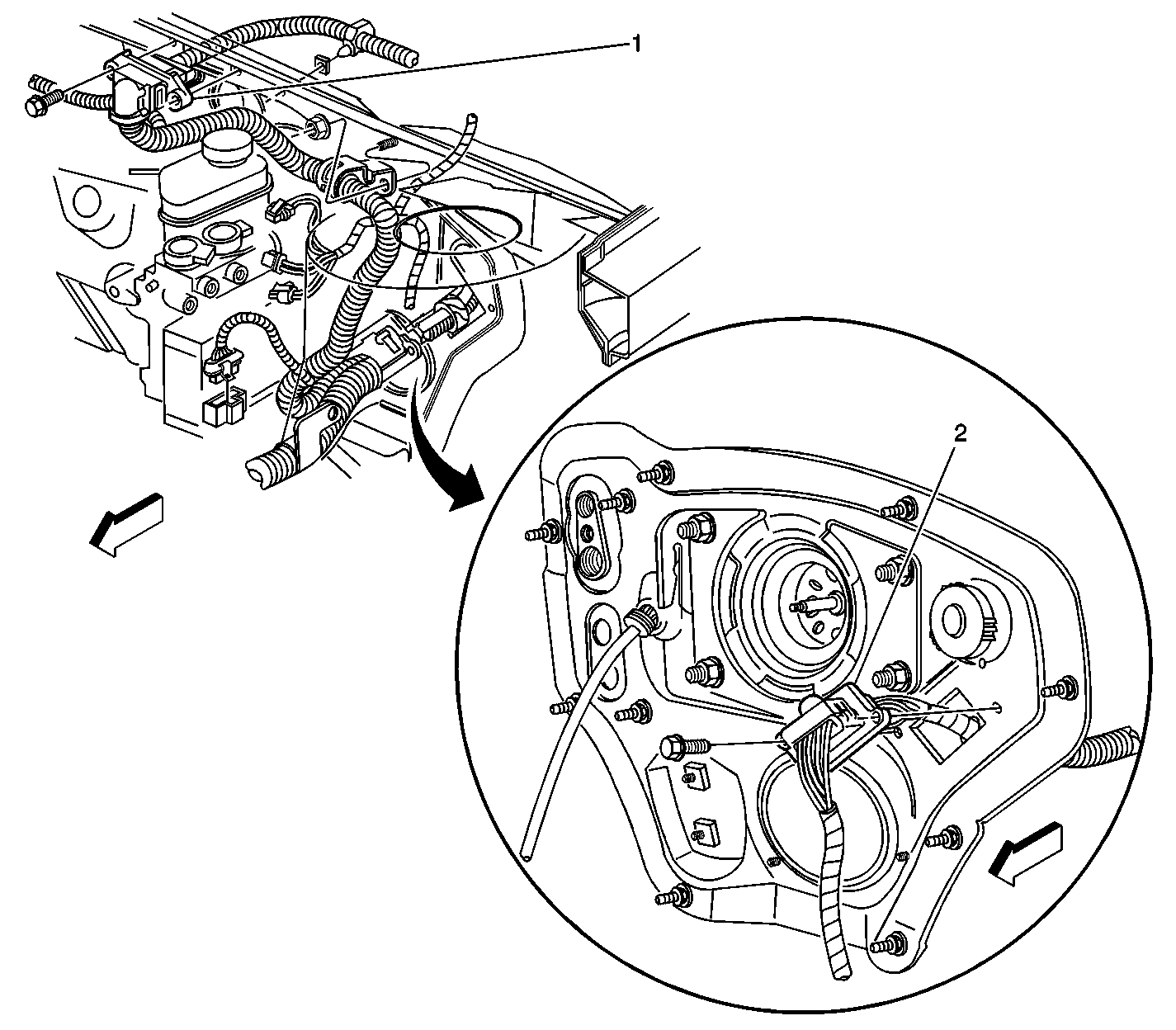 1

2