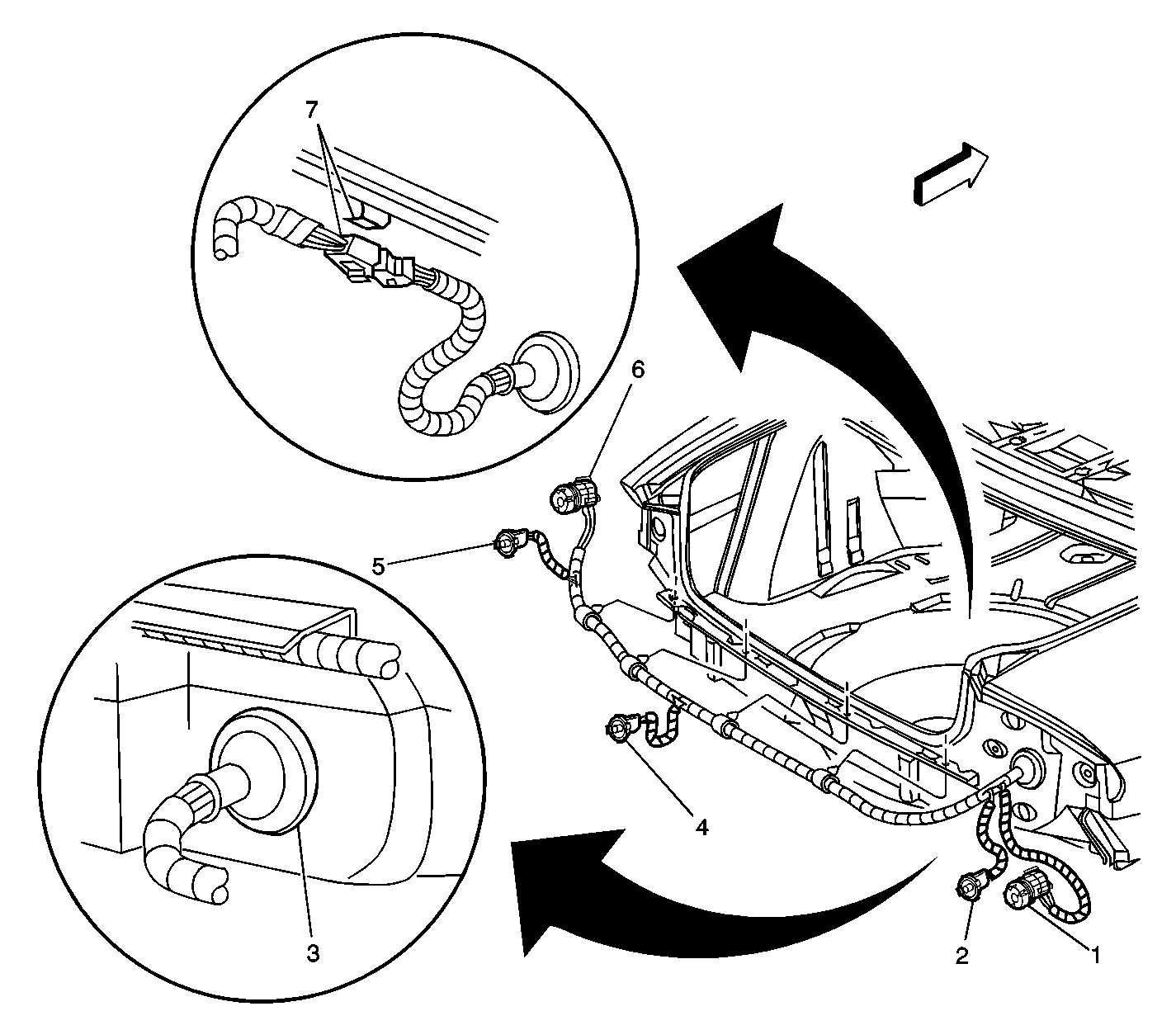 7
6
5
4
3
2
1