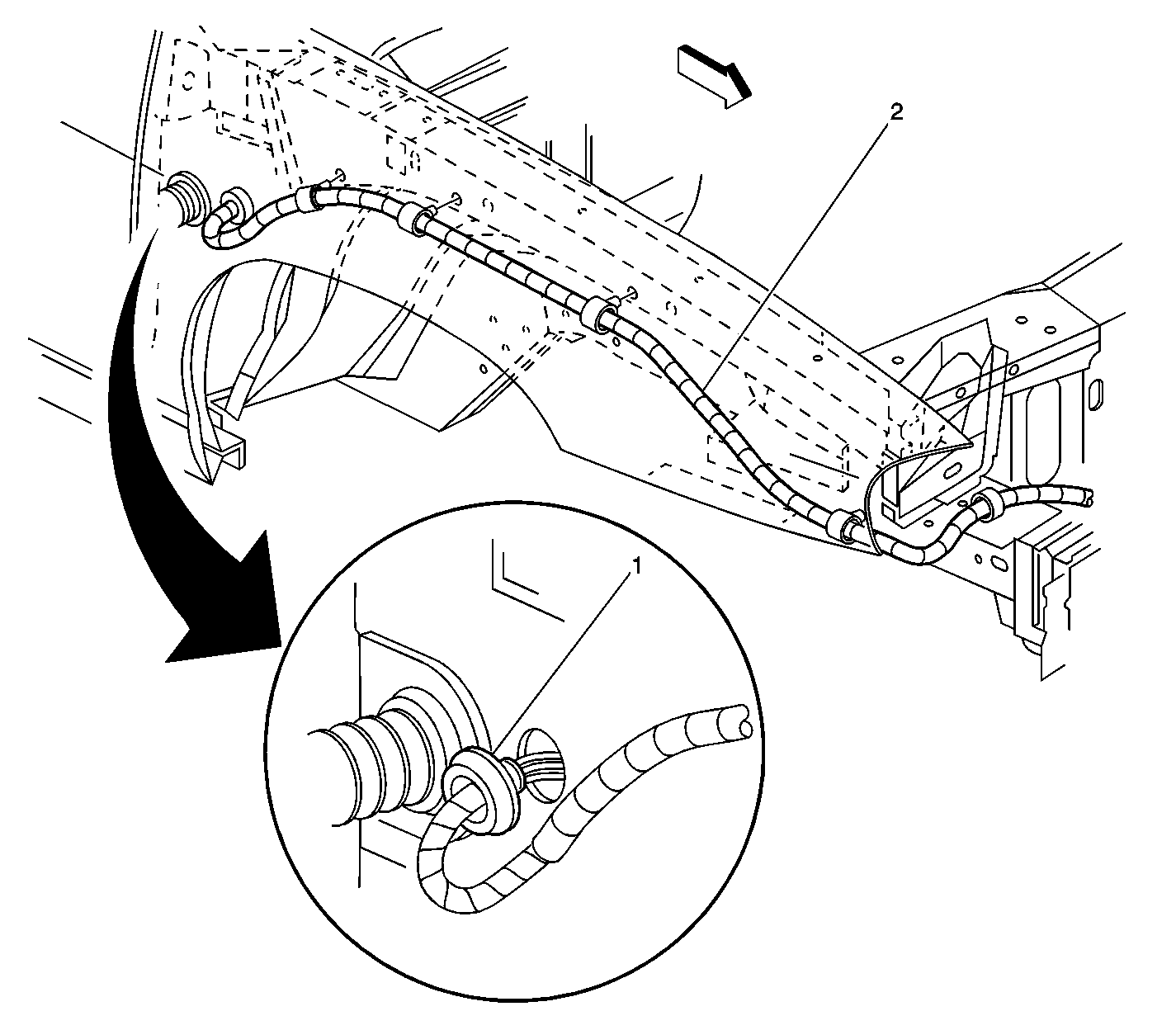 2

1