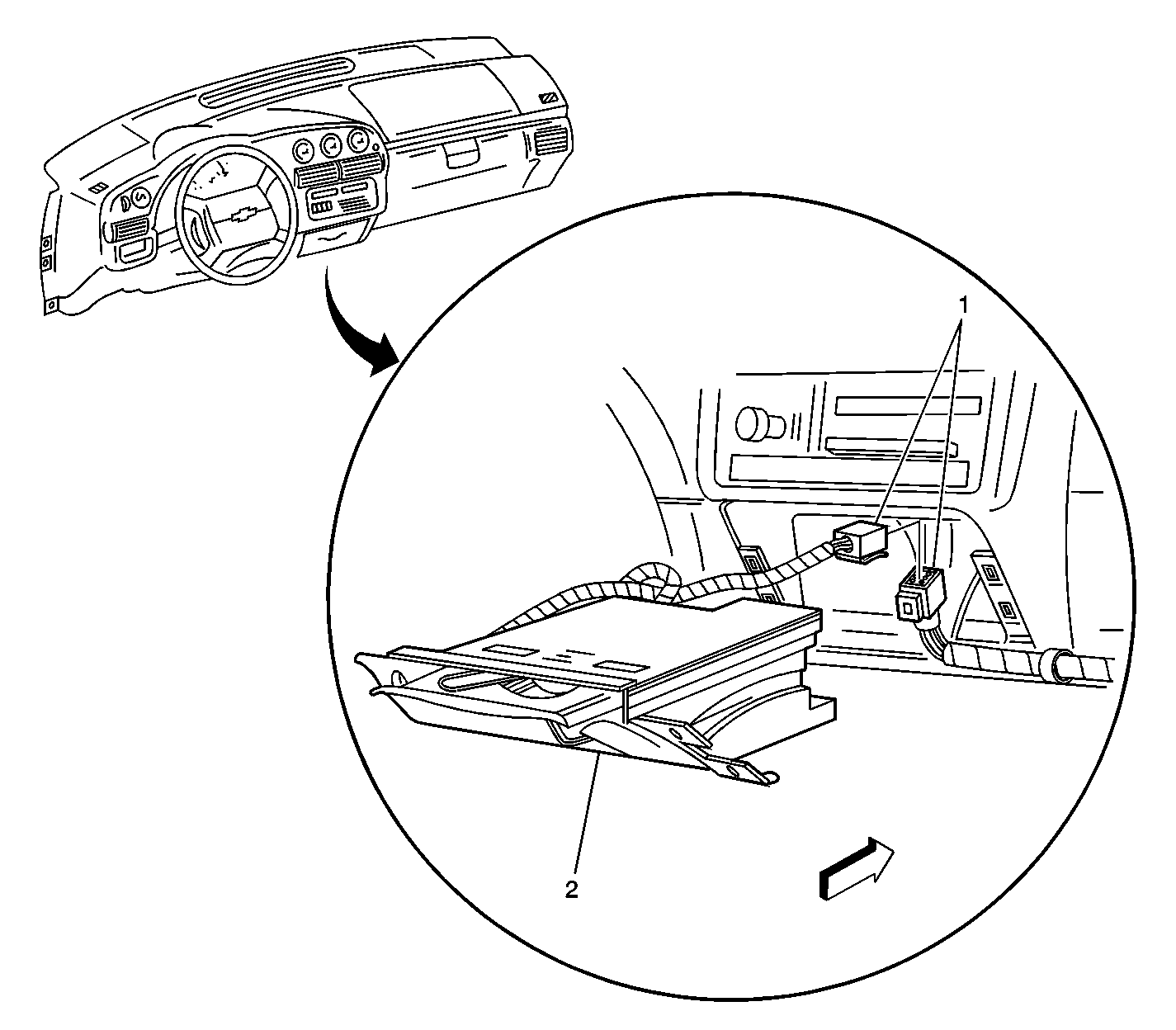 1

2