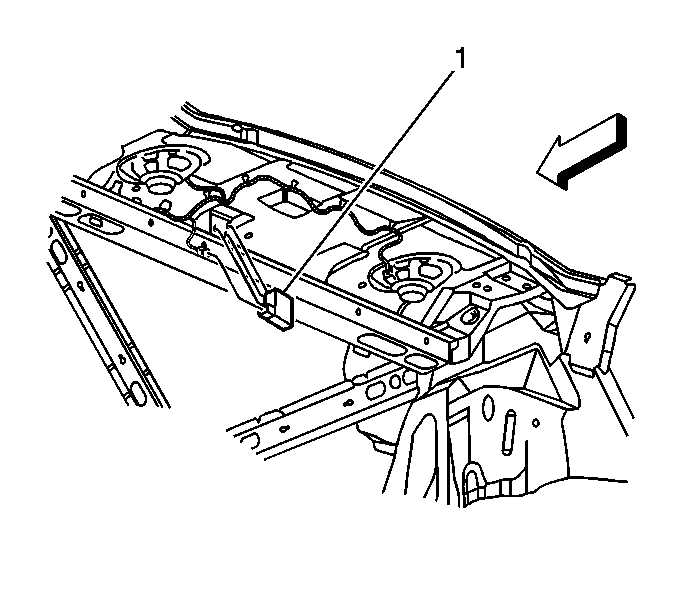 1