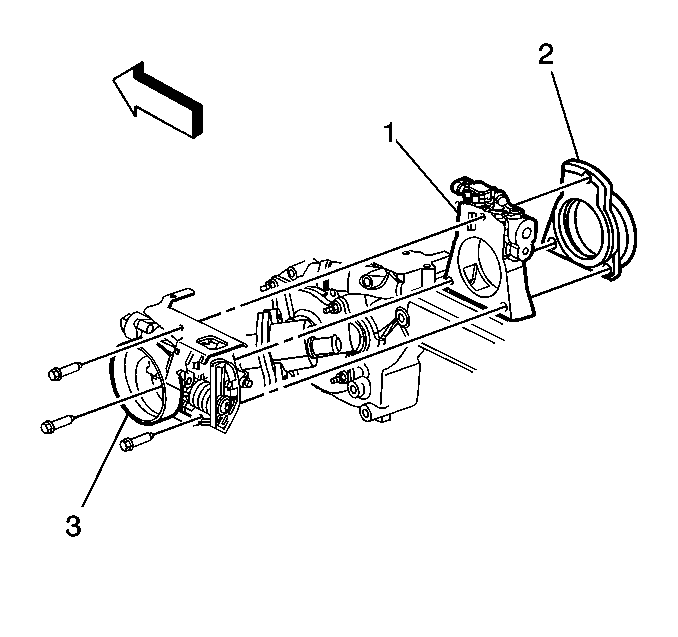 2

1

3