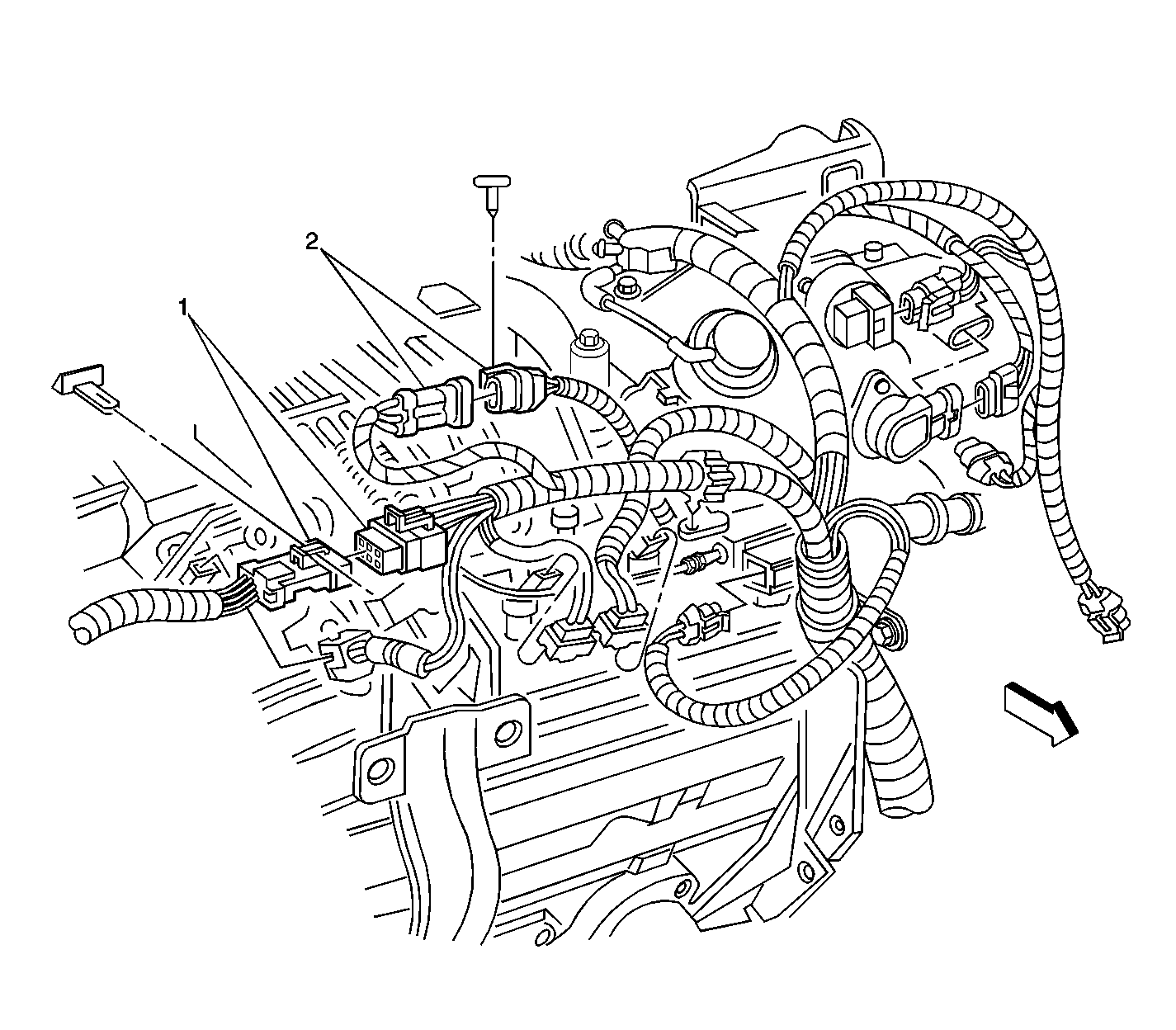 2
1