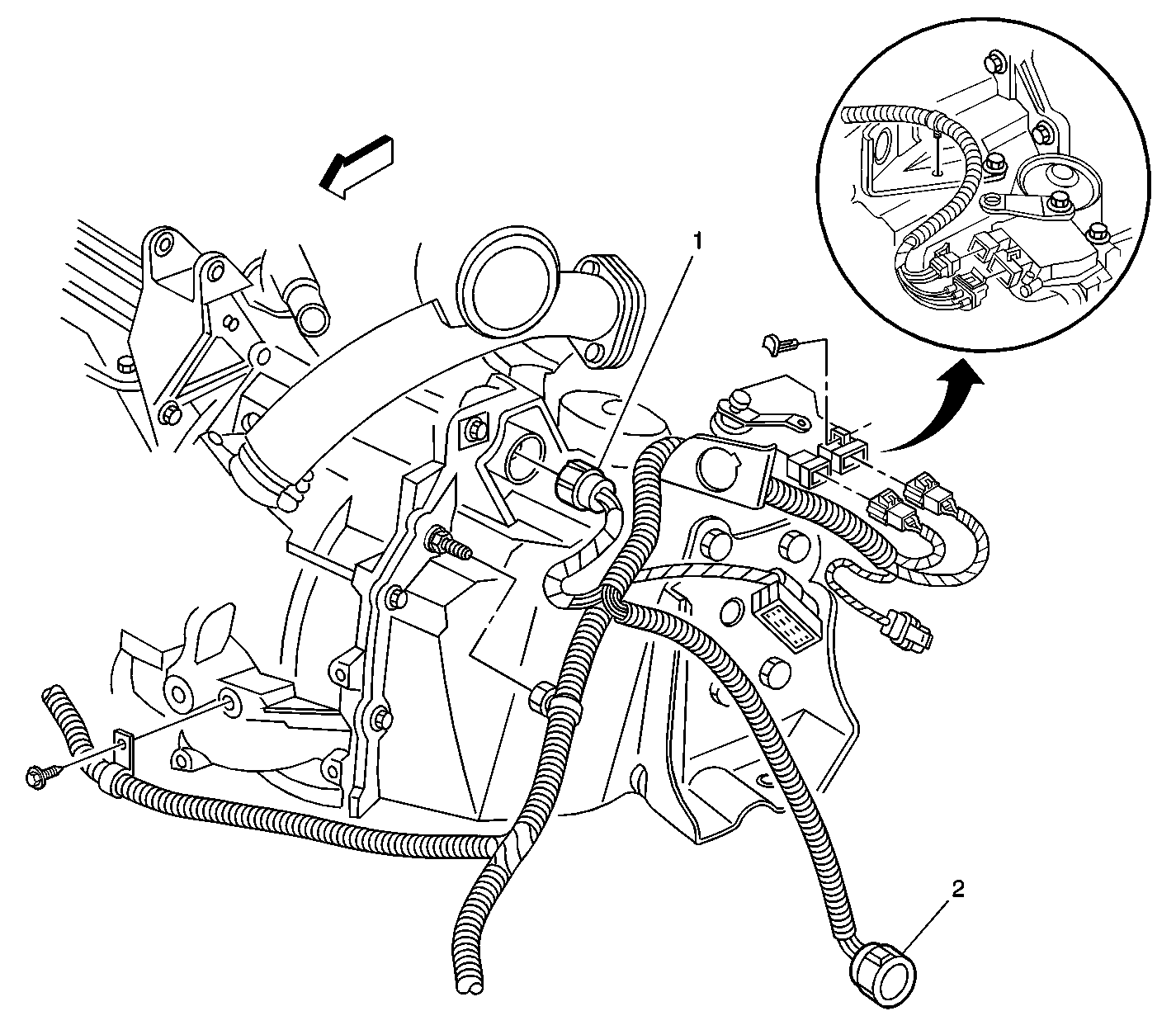 1

2