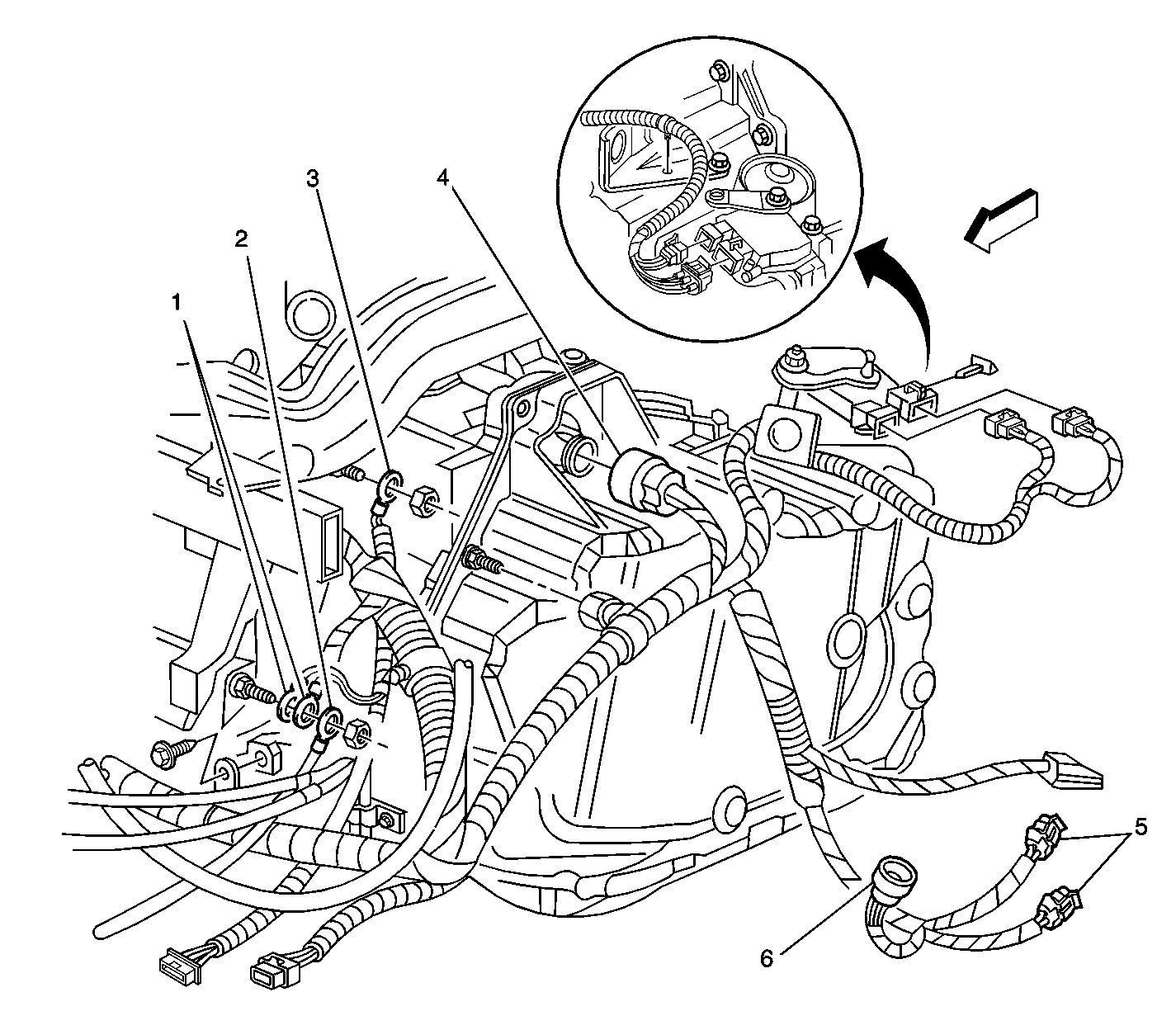 3
4
2
1
5
6