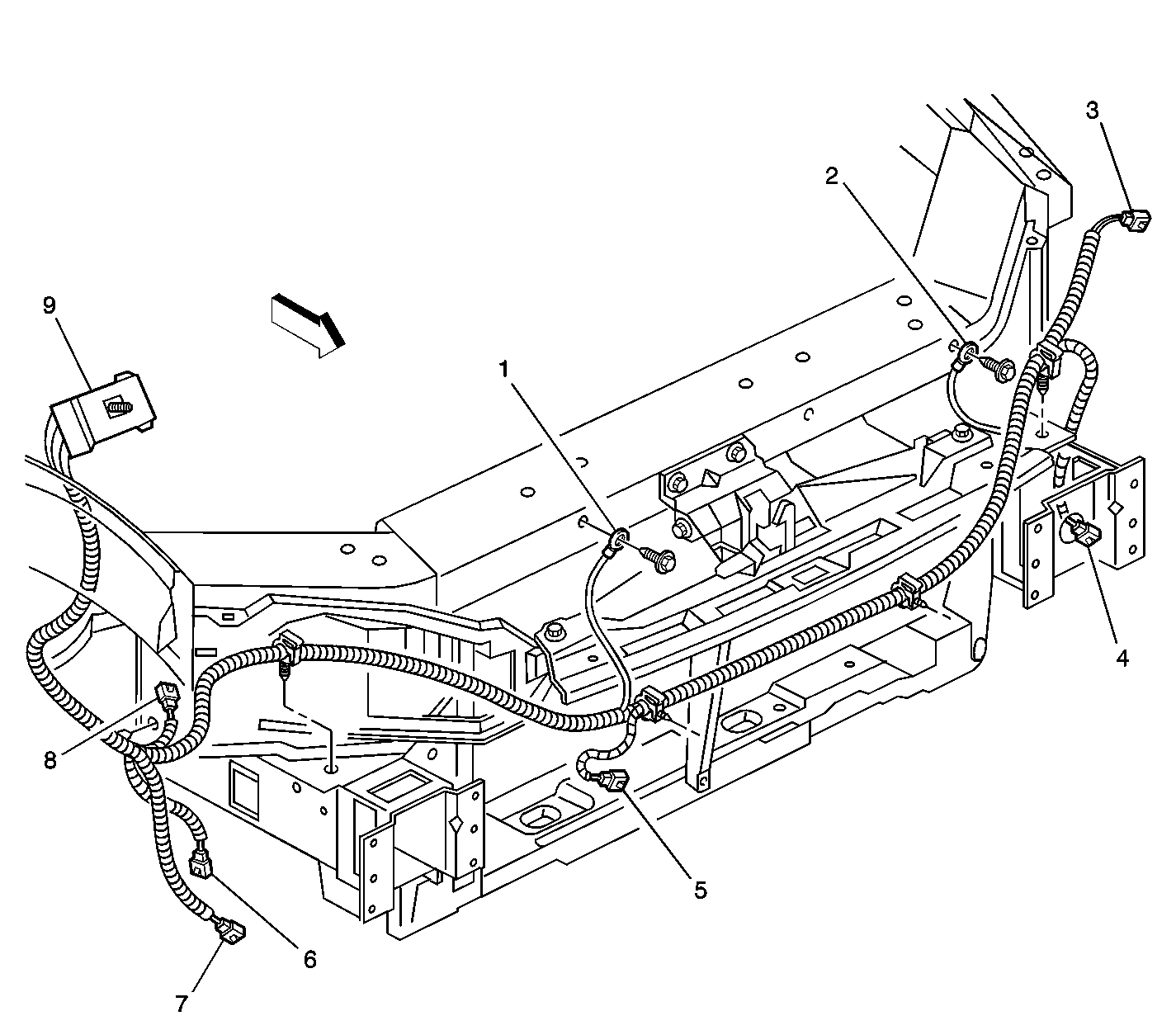 3
2
9
1
4
8
5
6
7