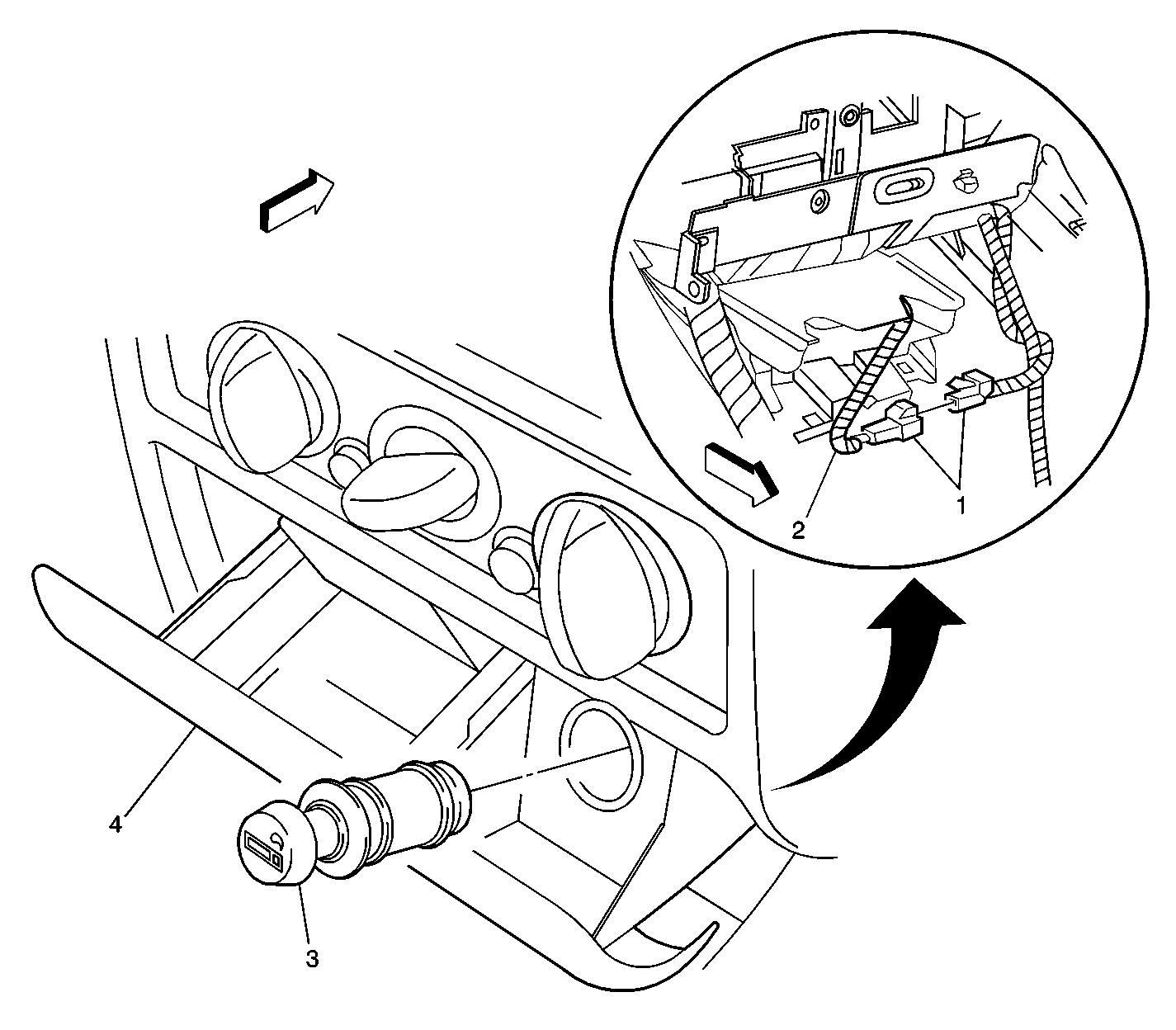 2
1
4
3