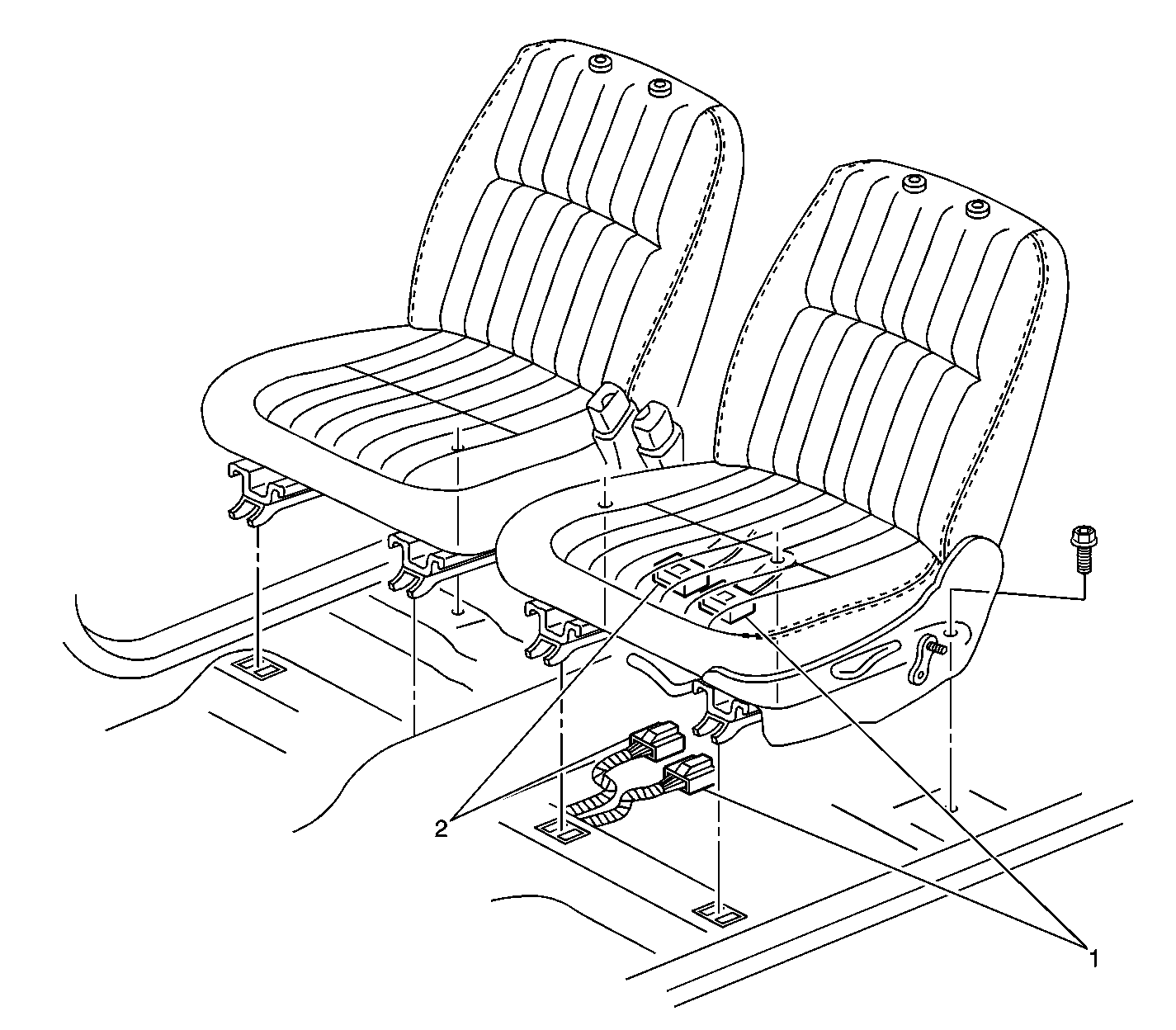 2
1