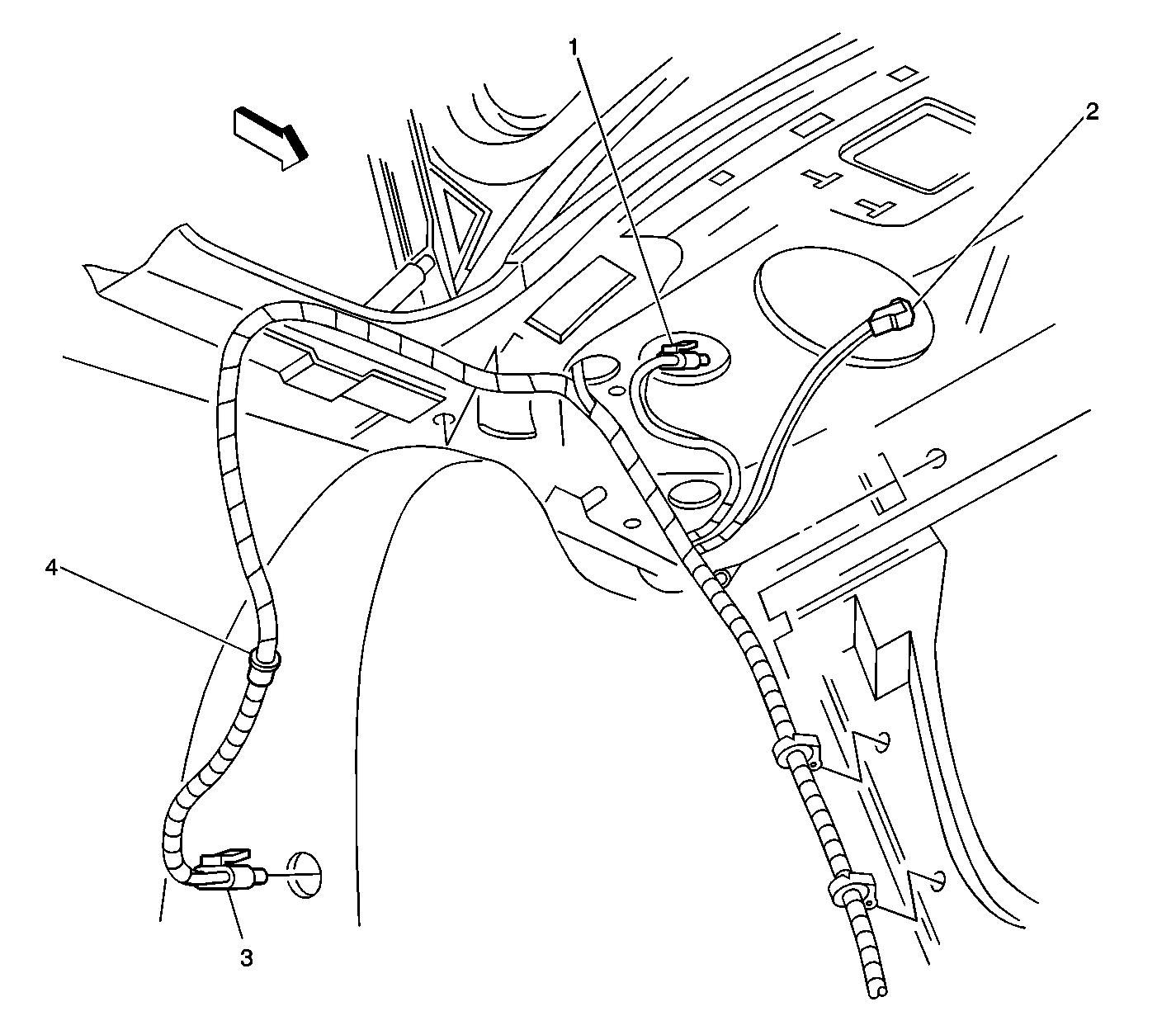 1
2
4
3