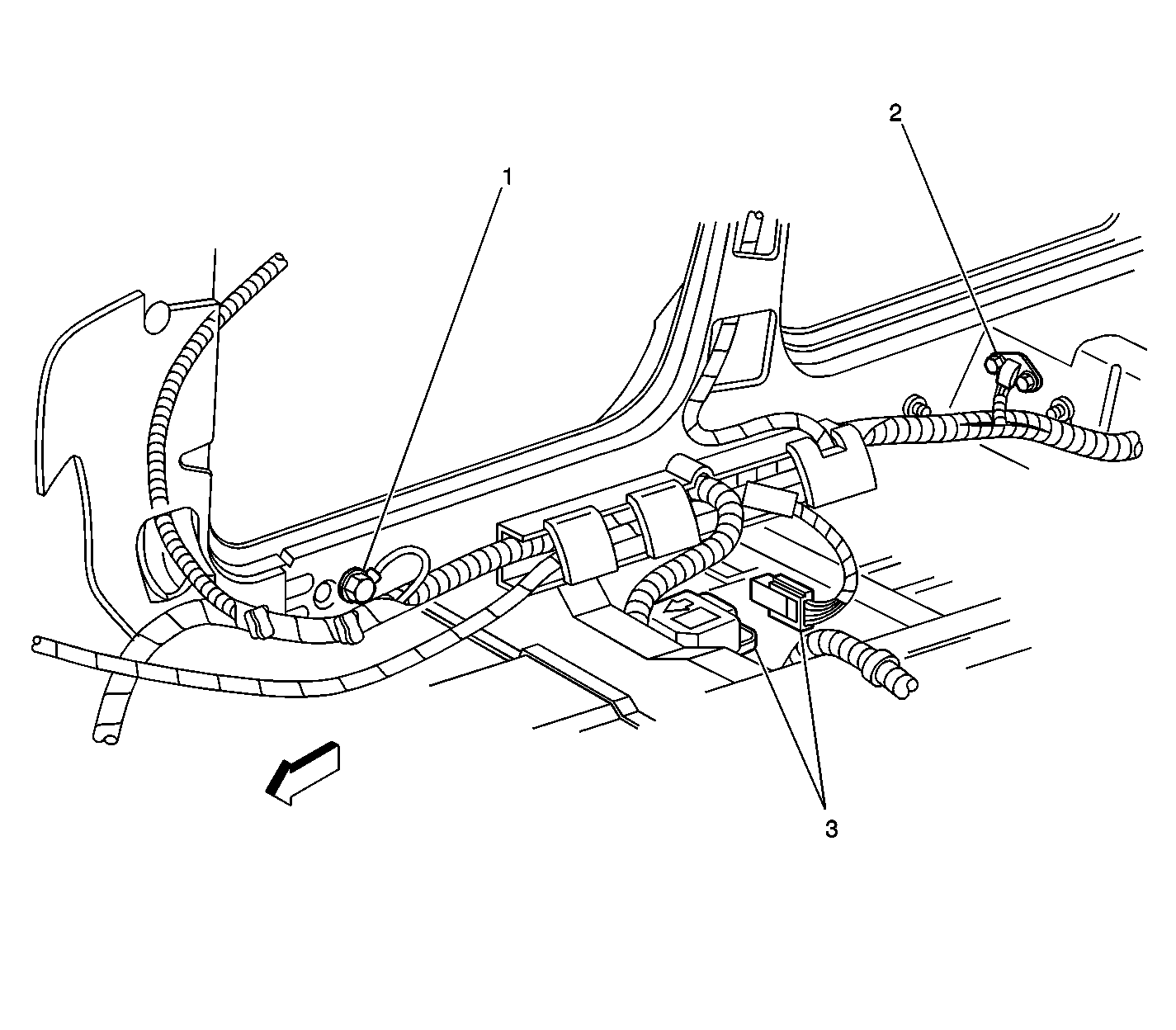 1
2
3