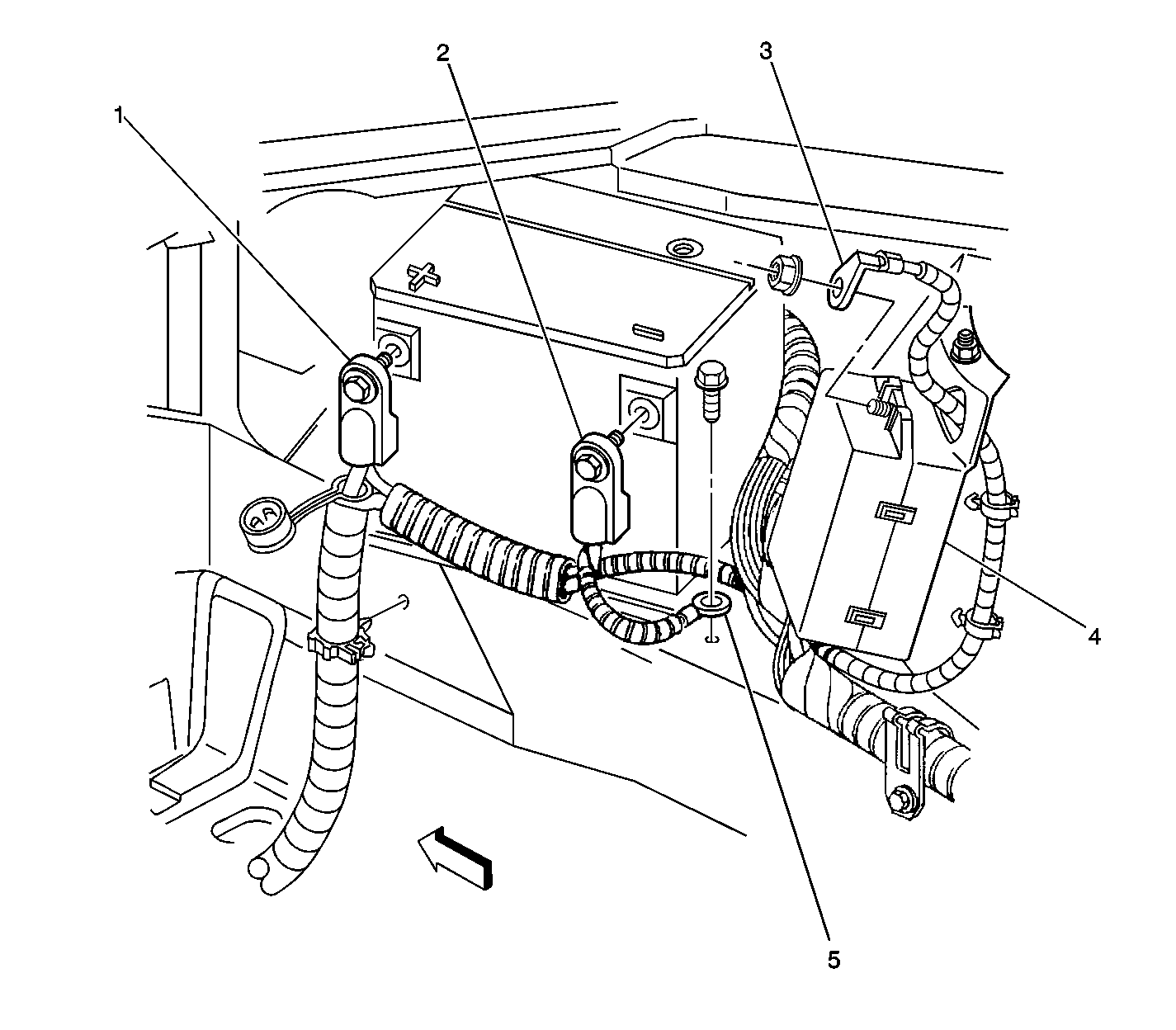 1
2
3
4
5