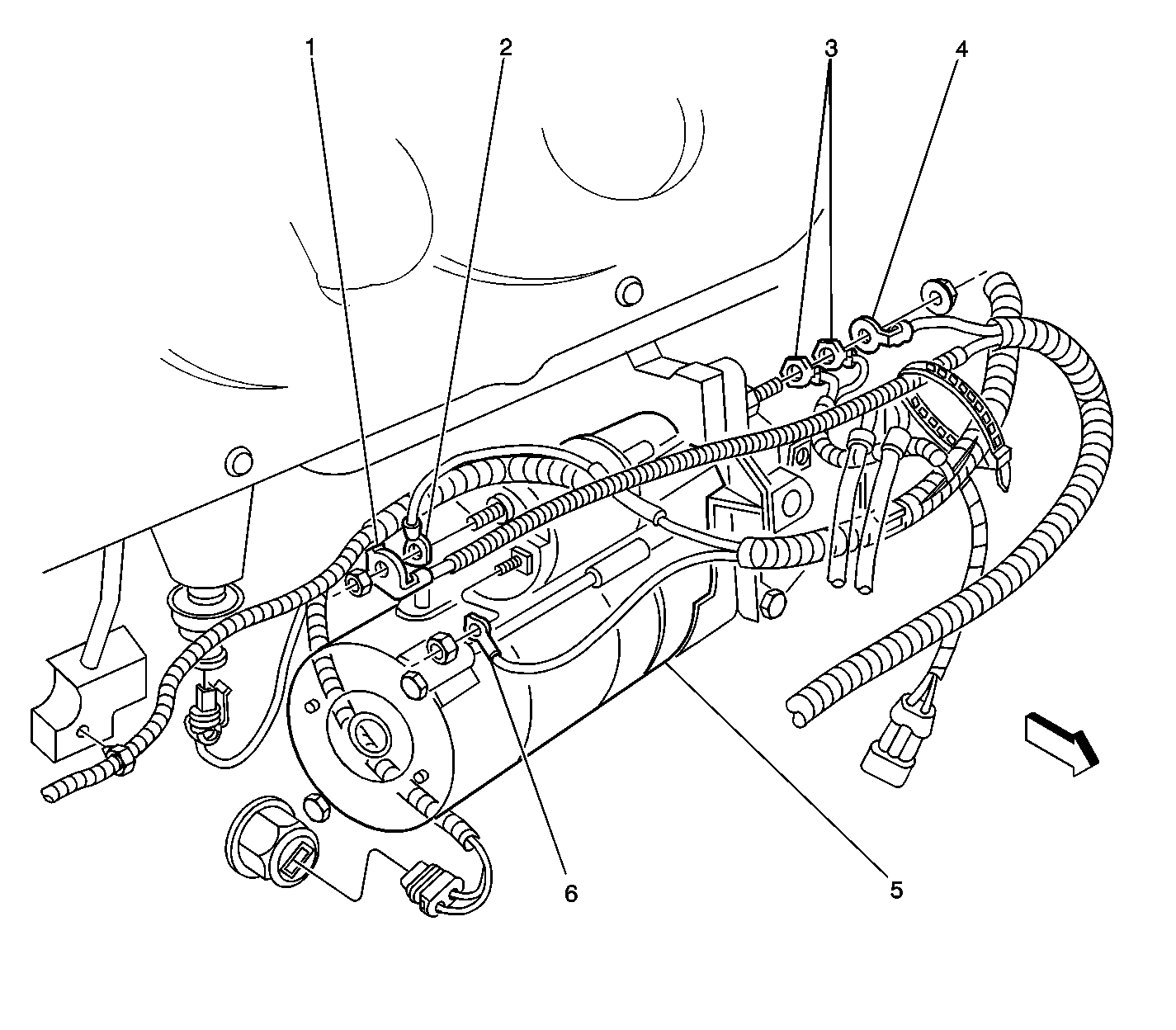 1
2
3
4
6
5