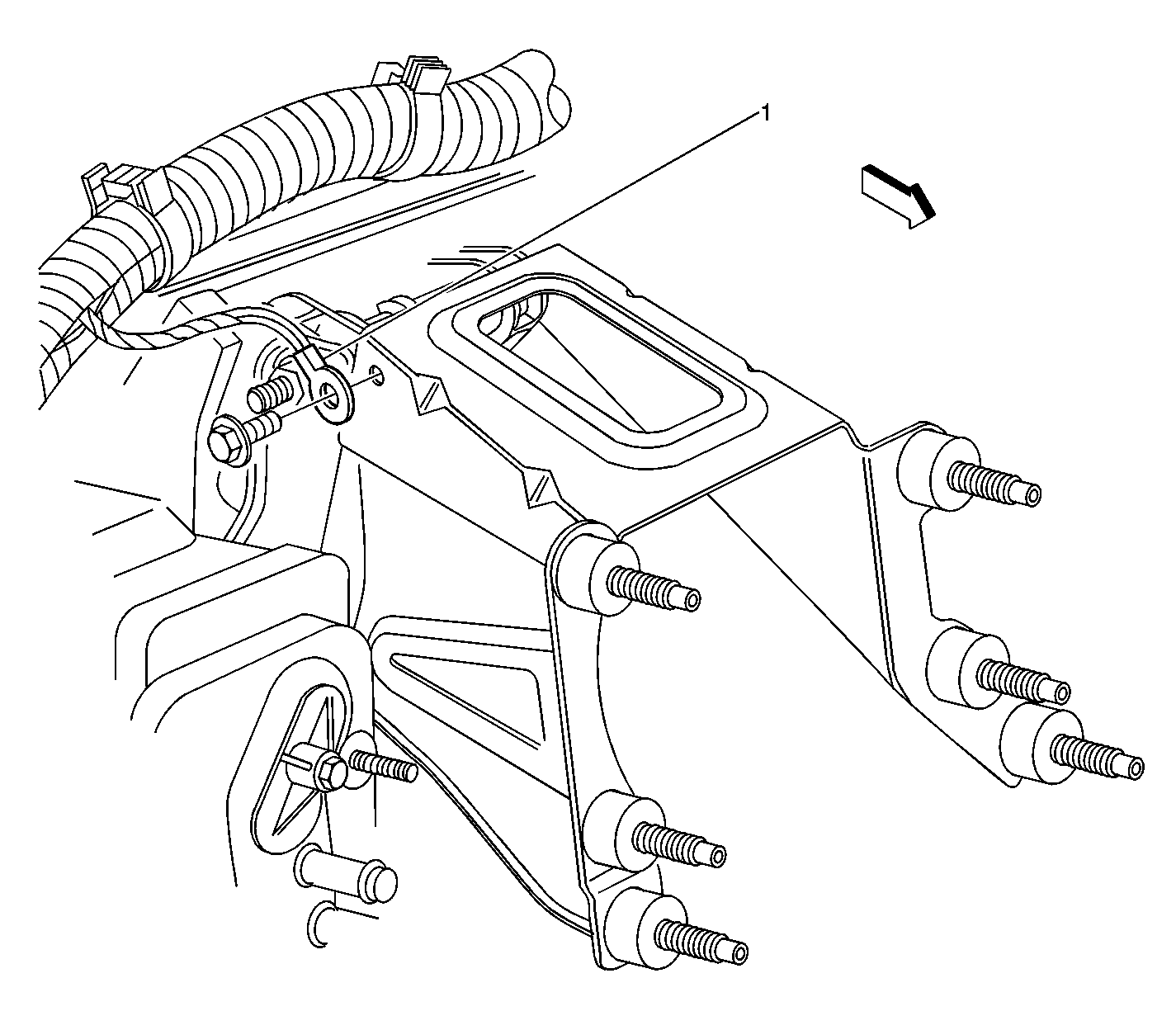 1