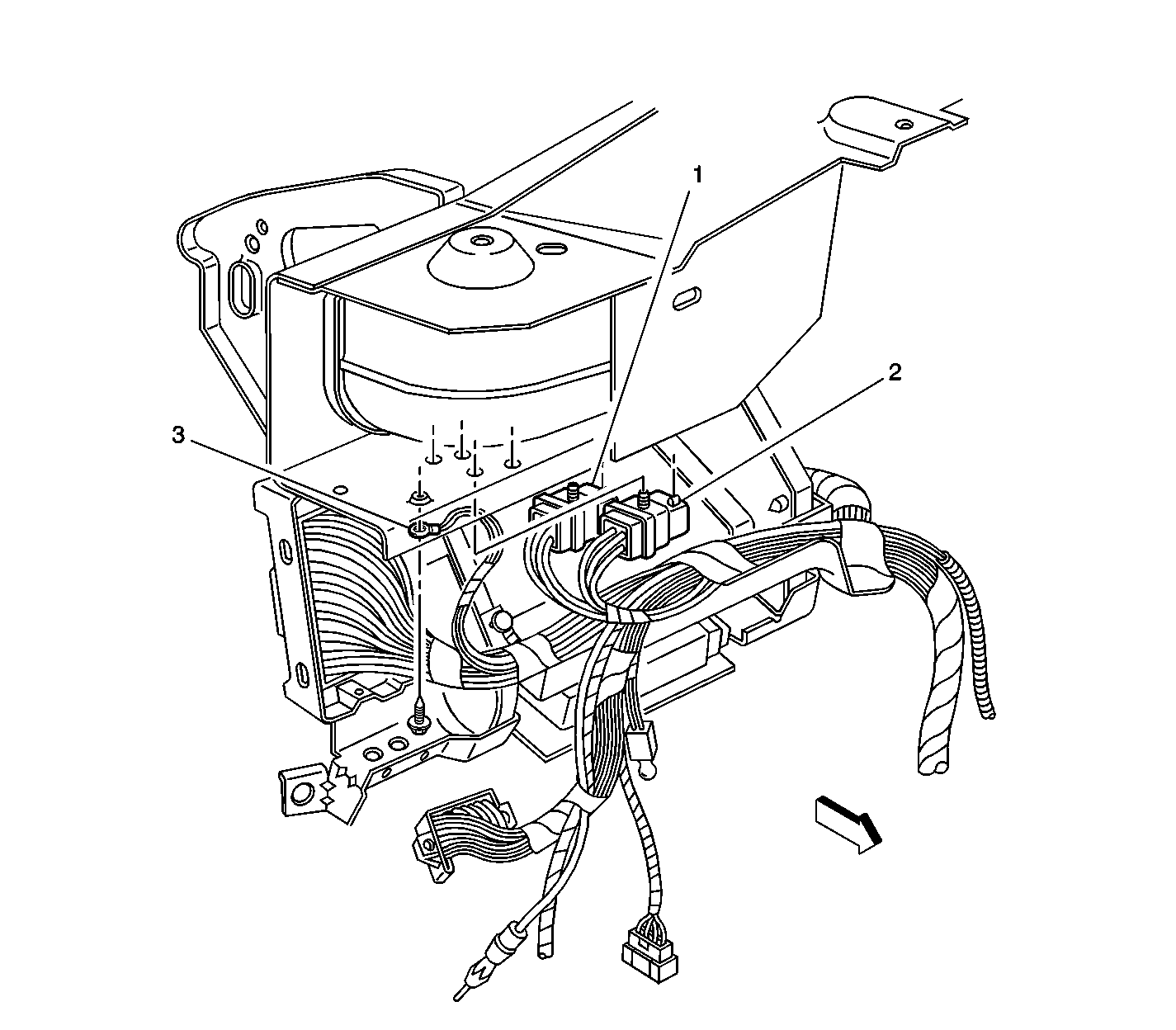 1
2
3