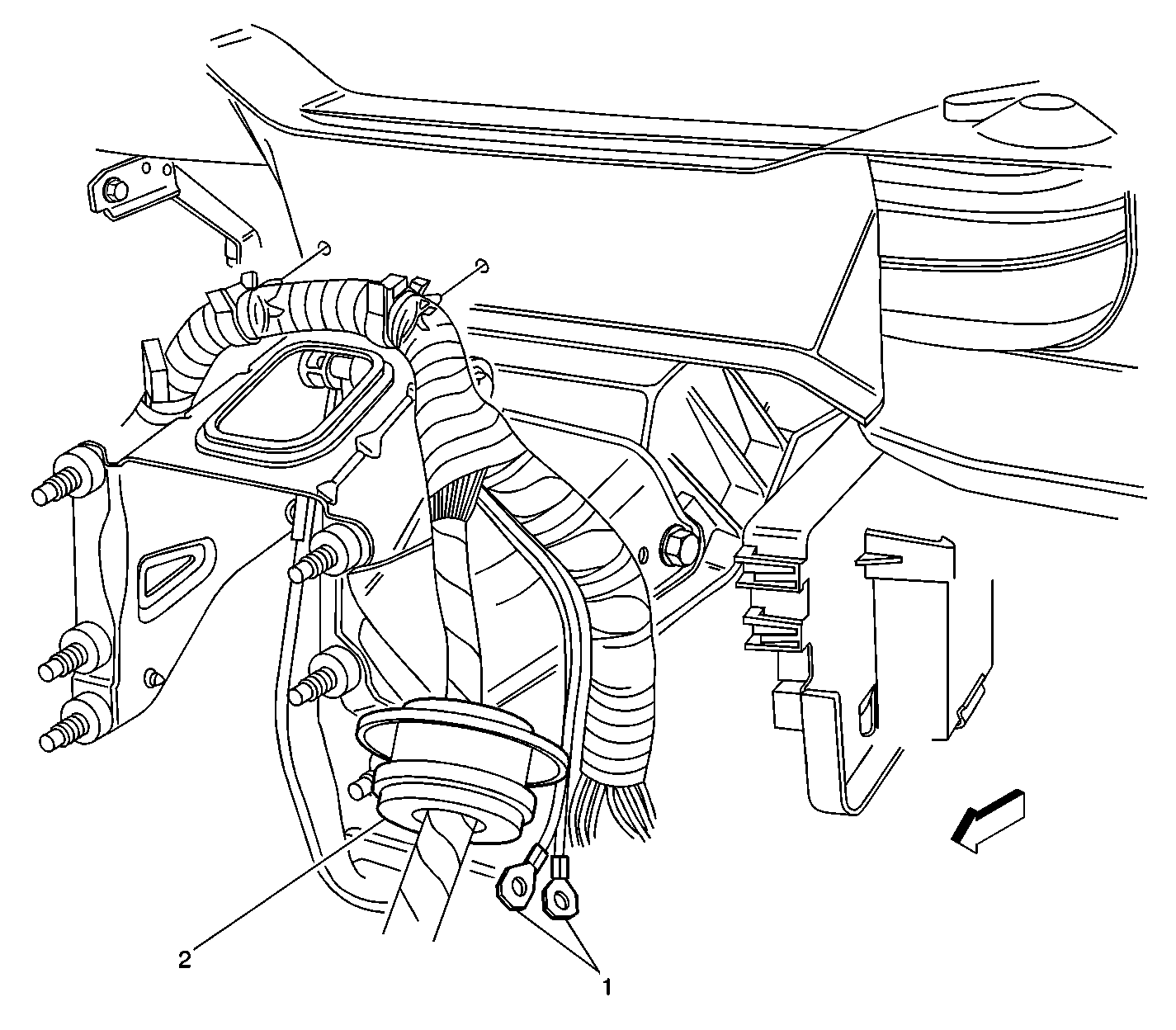 2

1