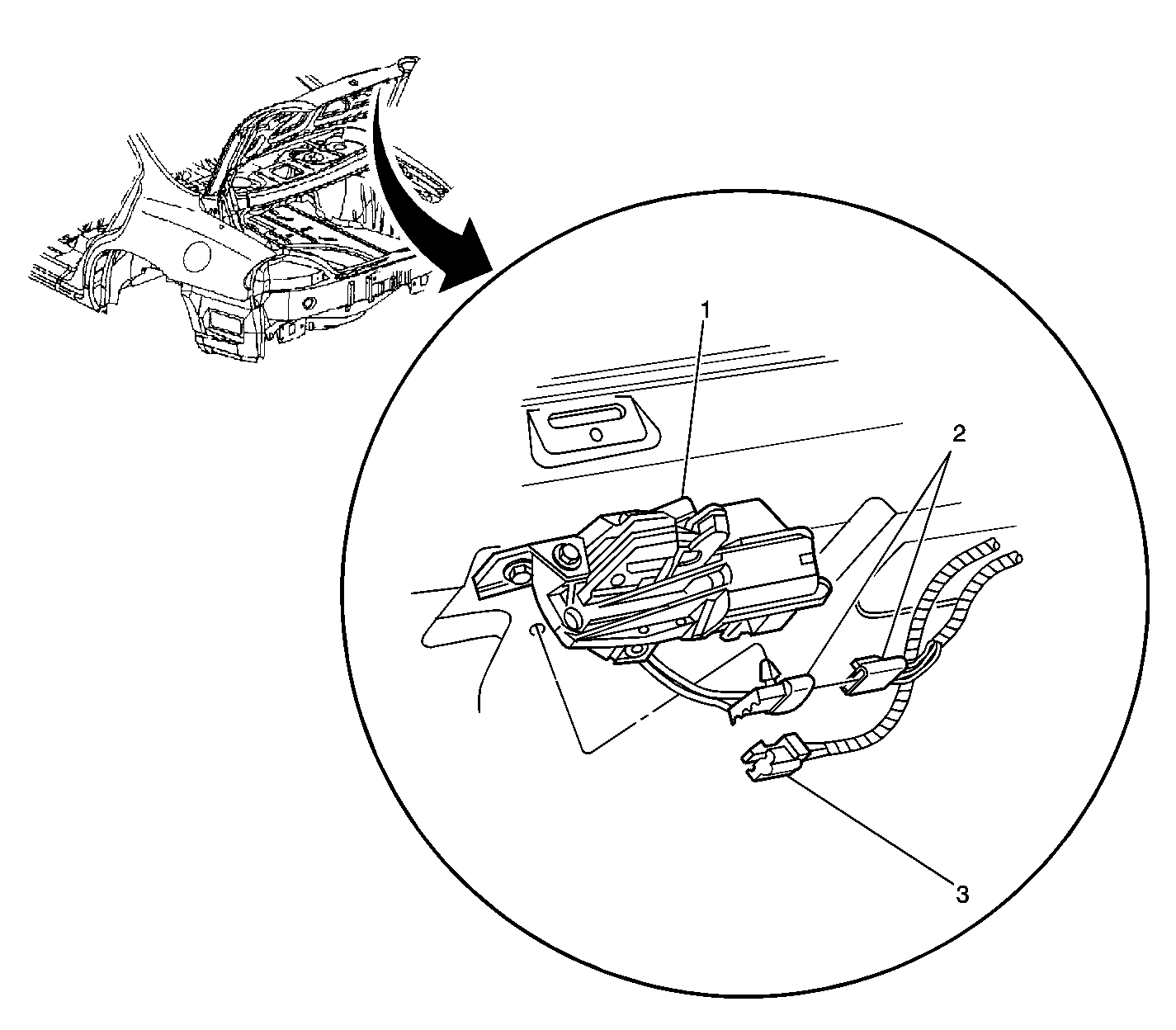 1
2
3