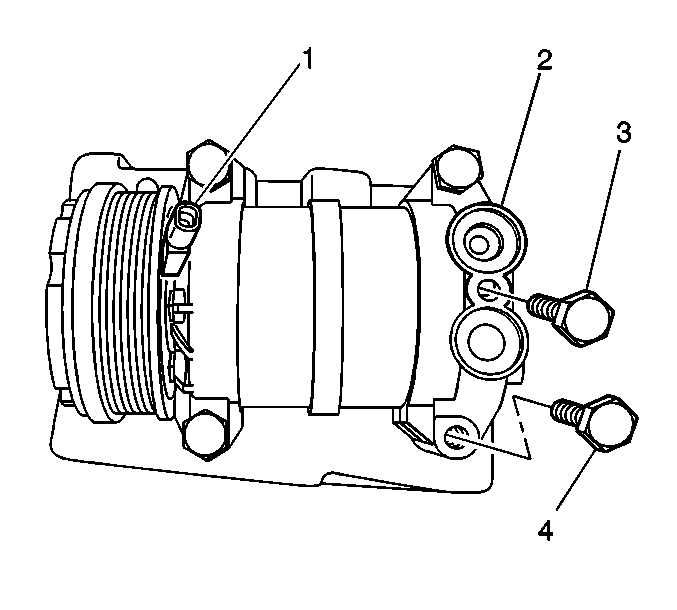 1
2
3
4