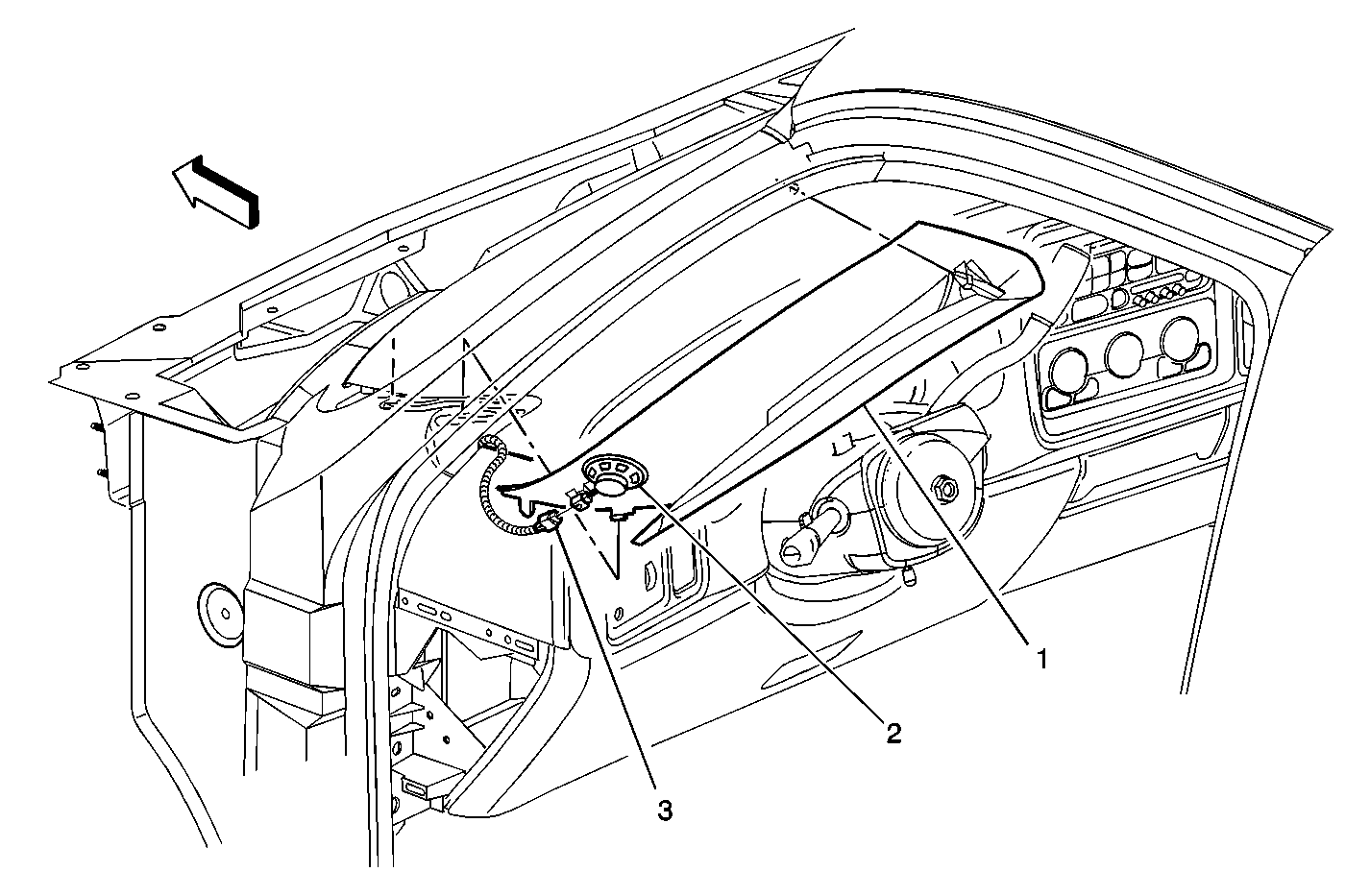 1
2
3