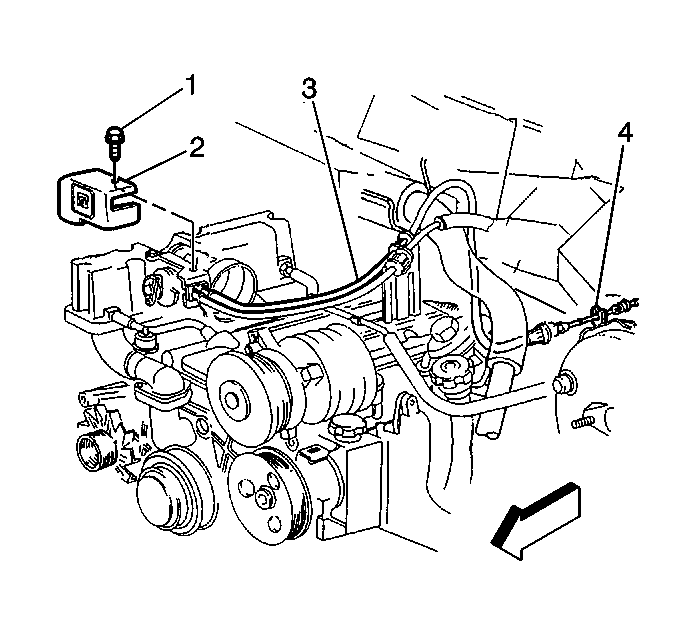 1
2
3
4