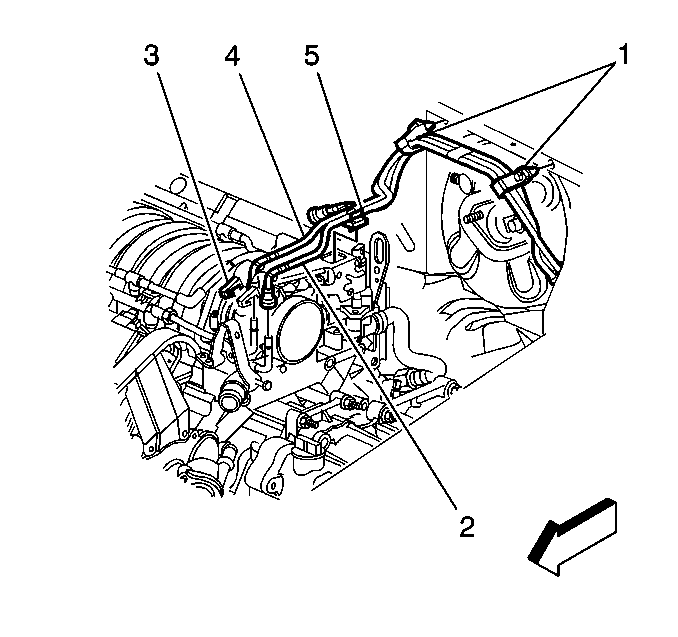 3
4
5
1
2