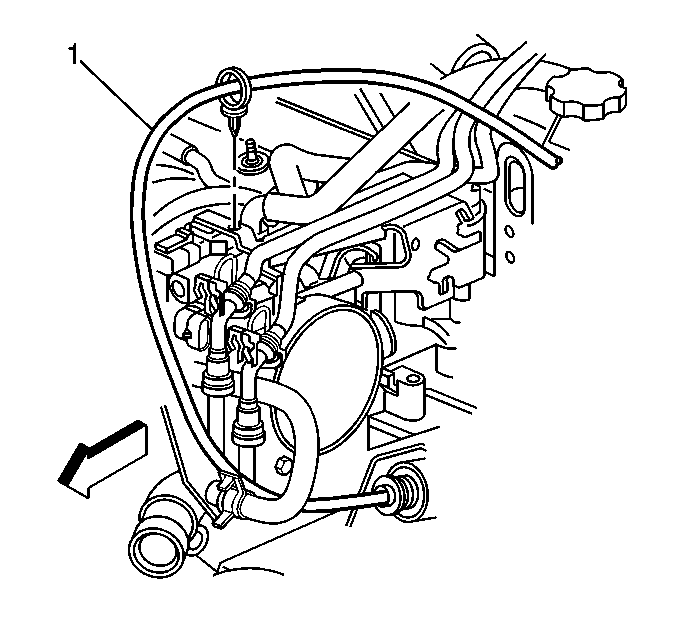 1