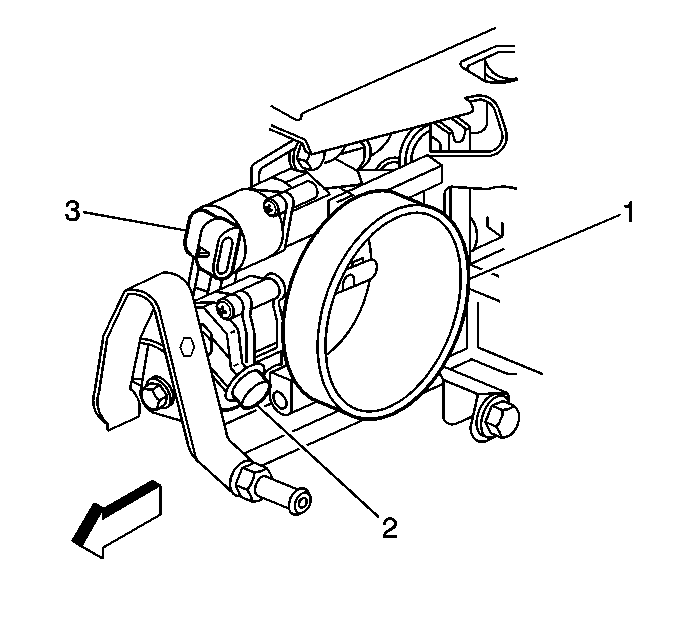 3
1
2