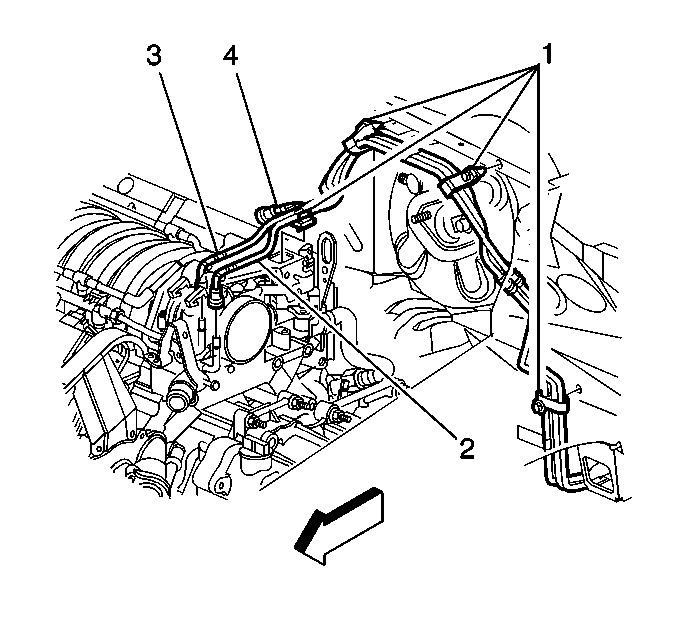 3
4
1
2