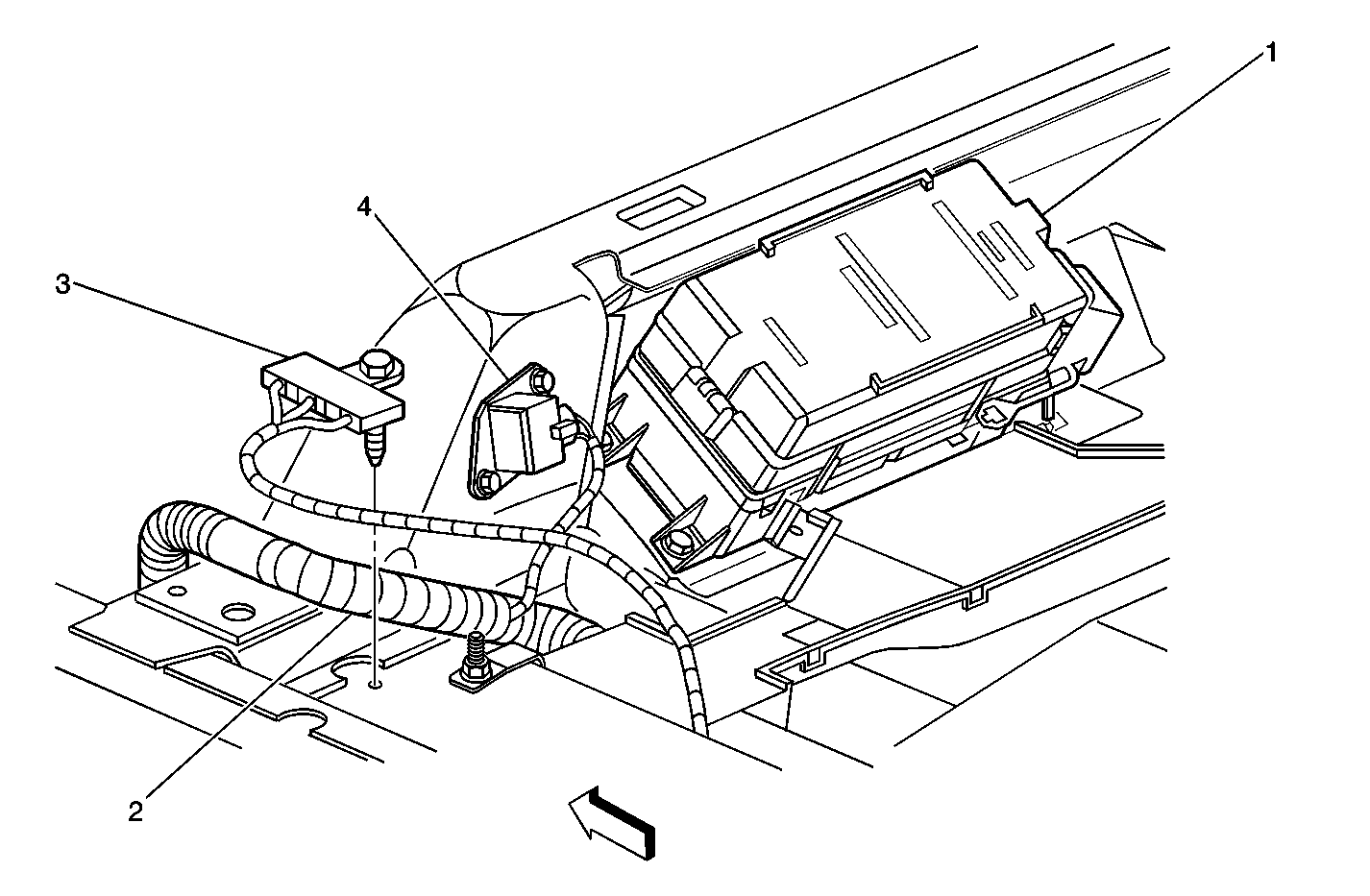 1
4
3
2